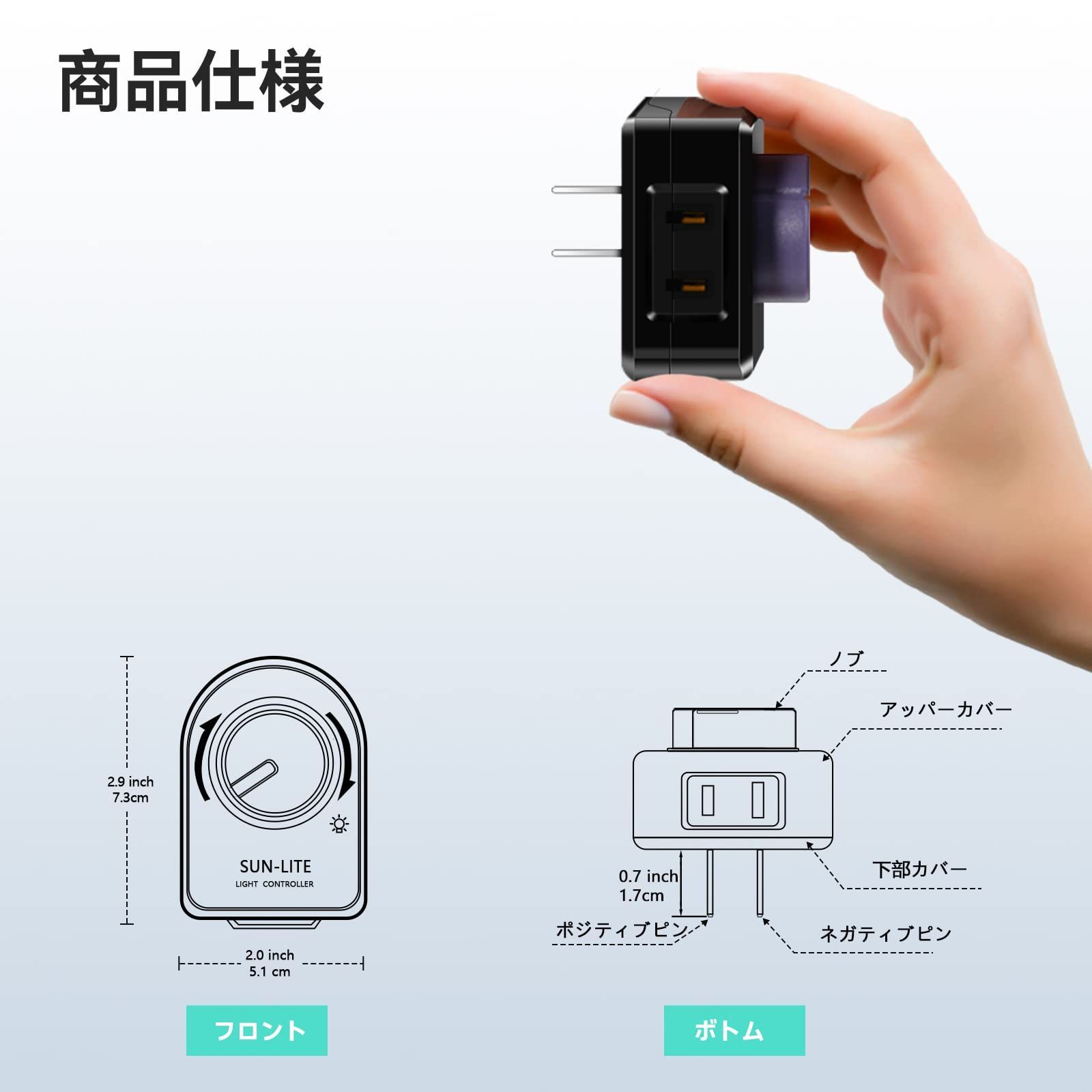 商品仕様

2.9 inch
7.3cm

SUN-LITE
LIGHT CONTROLLER

2.0 inch
5.1 cm

フロント

ノブ

アッパーカバー

下部カバー

0.7 inch
1.7cm

ポジティブピン

ネガティブピン

ボトム