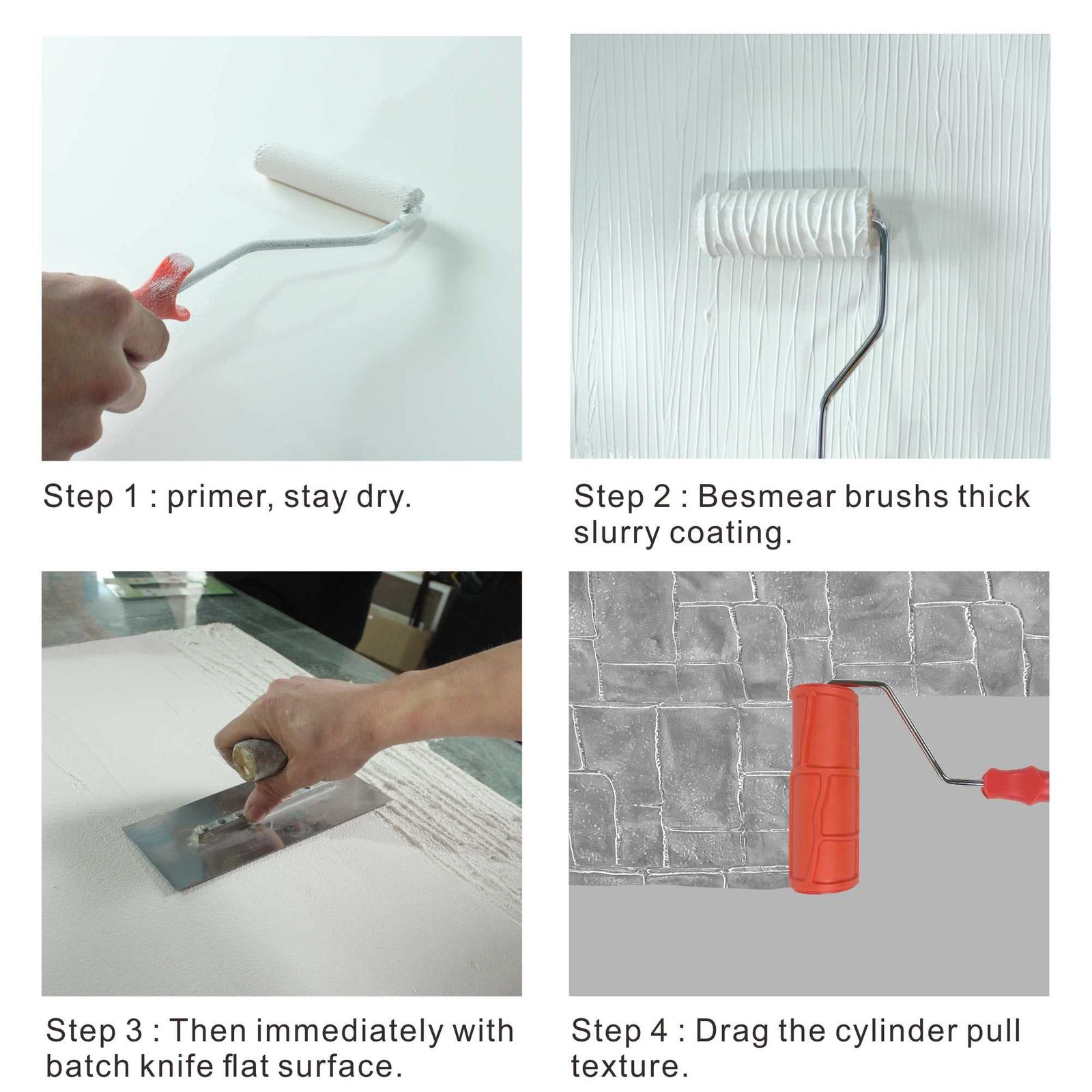 Step 1 : primer, stay dry.

Step 2 : Besmear brushs thick slurry coating.

Step 3 : Then immediately with batch knife flat surface.

Step 4 : Drag the cylinder pull texture.