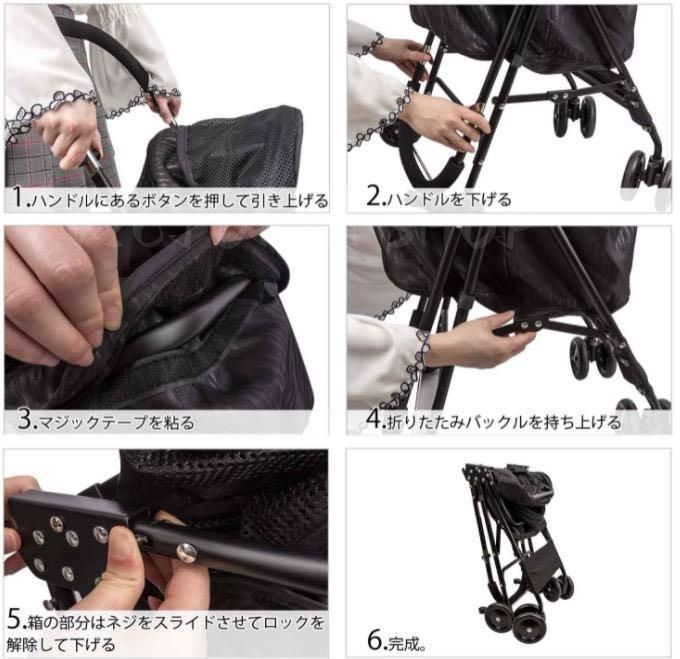 1.ハンドルにあるボタンを押して引き上げる

2.ハンドルを下げる

3.マジックテープを粘る

4.折りたたみバックルを持ち上げる

5.箱の部分はネジをスライドさせてロックを解除して下げる

6.完成。