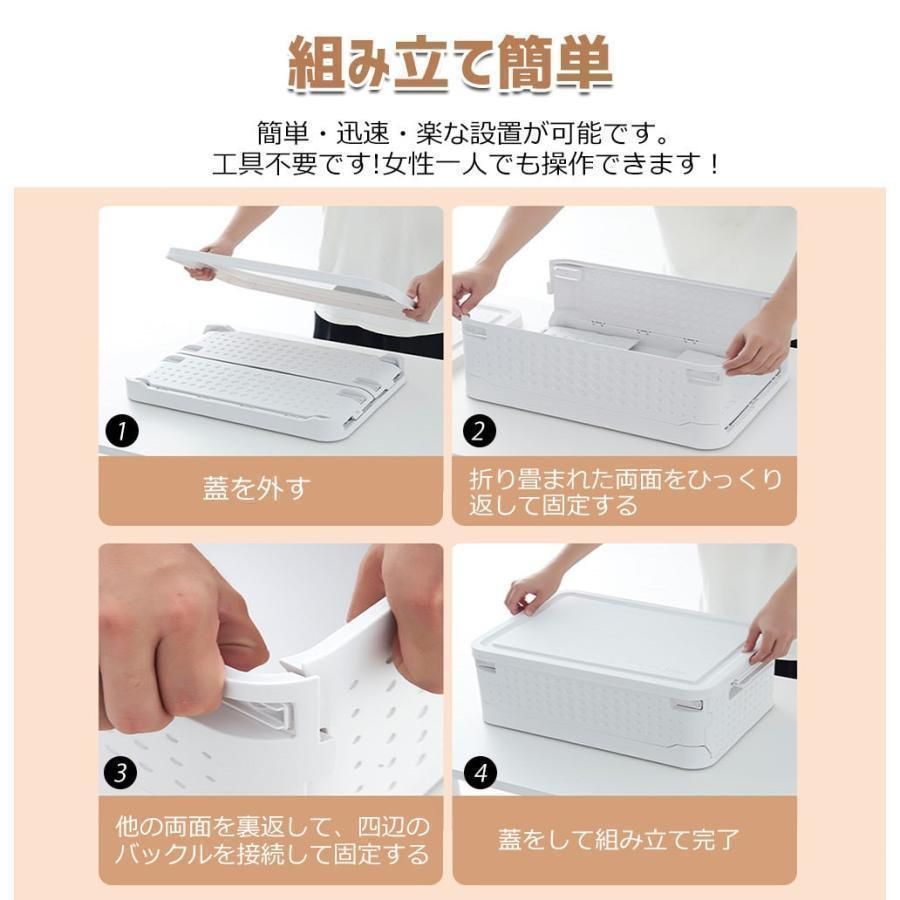 組み立て簡単

簡単・迅速・楽な設置が可能です。
工具不要です!女性一人でも操作できます！

1

蓋を外す

2

折り畳まれた両面をひっくり返して固定する

3

他の両面を裏返して、四辺のバックルを接続して固定する

4

蓋をして組み立て完了