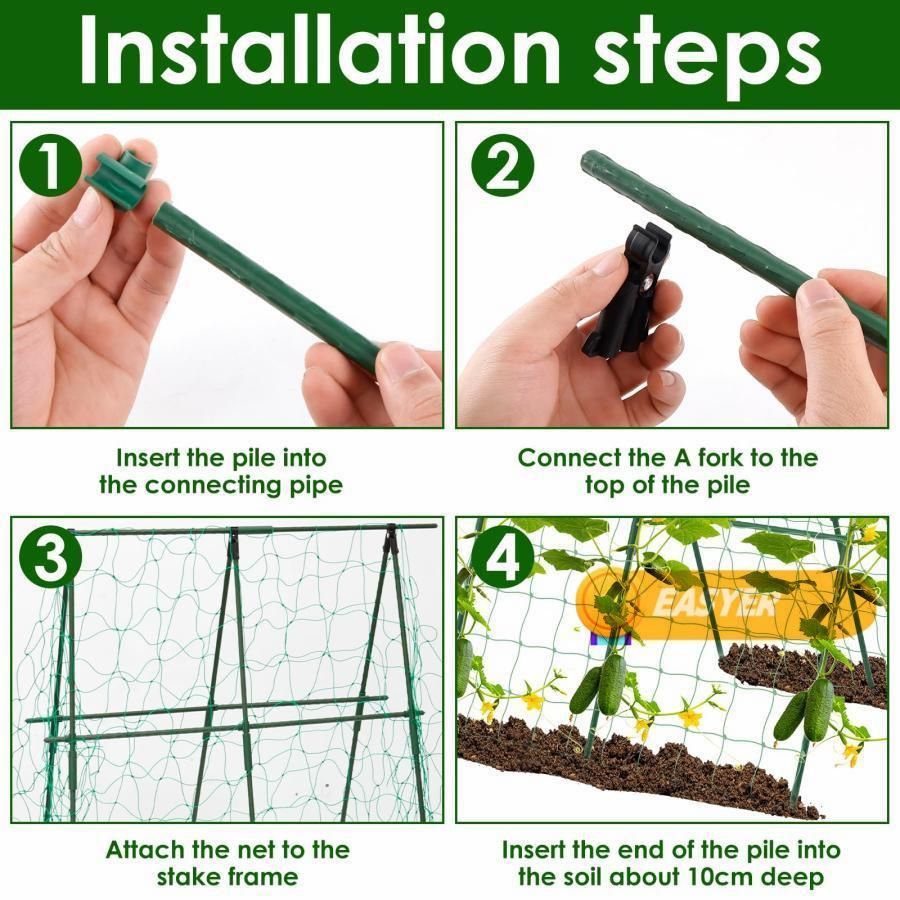 Installation steps

1

Insert the pile into the connecting pipe

2

Connect the A fork to the top of the pile

3

Attach the net to the stake frame

4

EASYER

Insert the end of the pile into the soil about 10cm deep