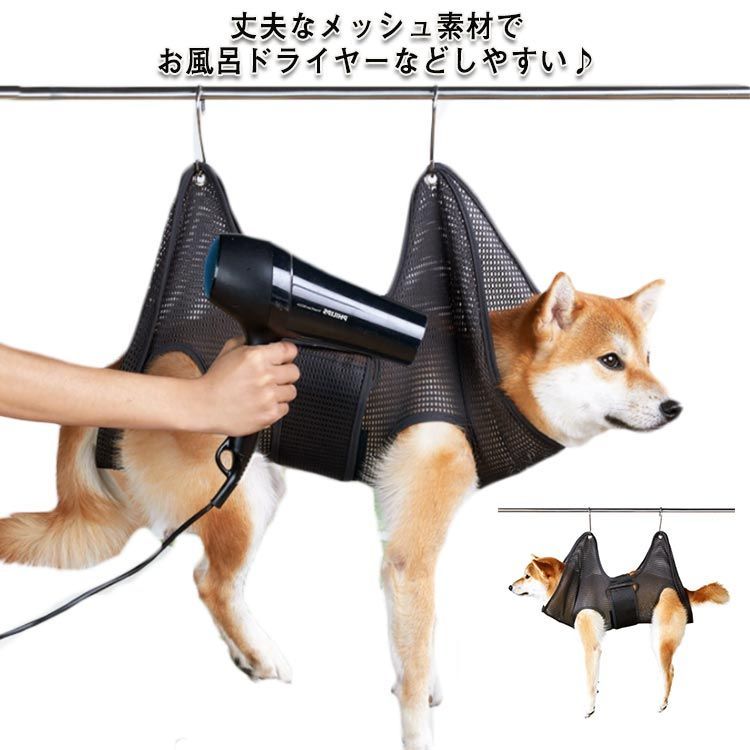 丈夫なメッシュ素材で
お風呂ドライヤーなどしやすい♪

PHILIPS