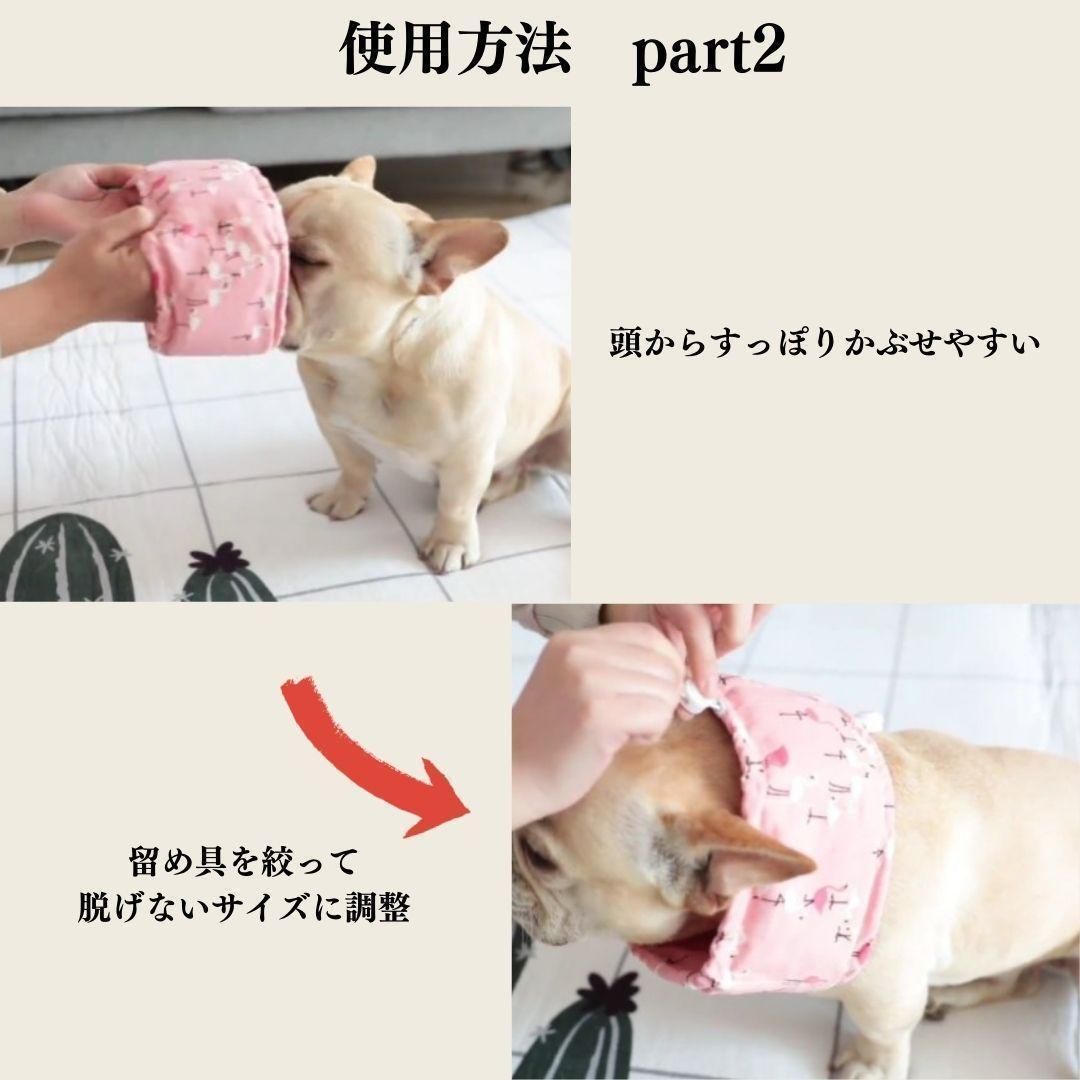 使用方法　part2

頭からすっぽりかぶせやすい

留め具を絞って
脱げないサイズに調整