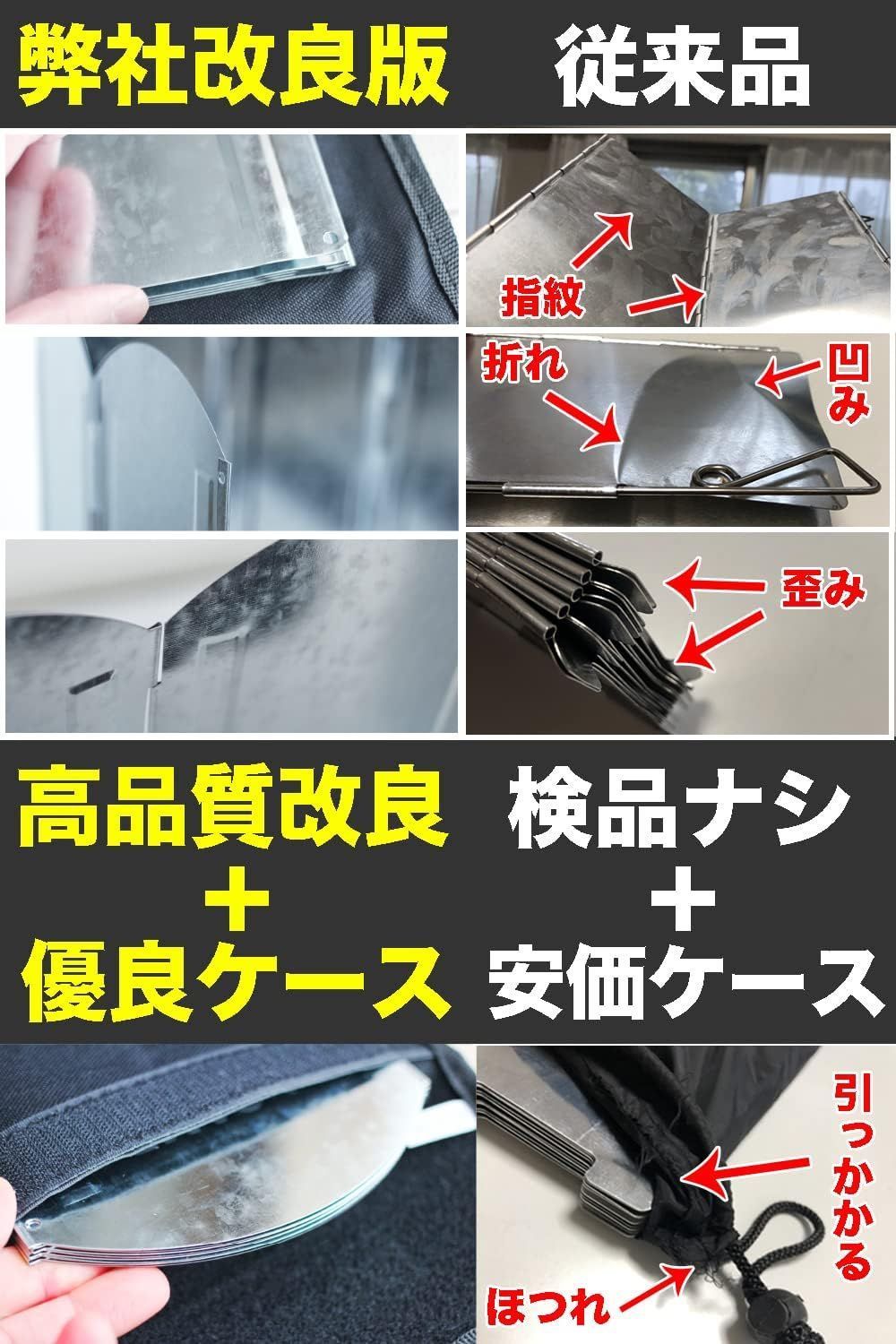 弊社改良版

従来品

指紋

折れ

凹み

歪み

高品質改良
＋
優良ケース

検品ナシ
＋
安価ケース

引っかかる

ほつれ