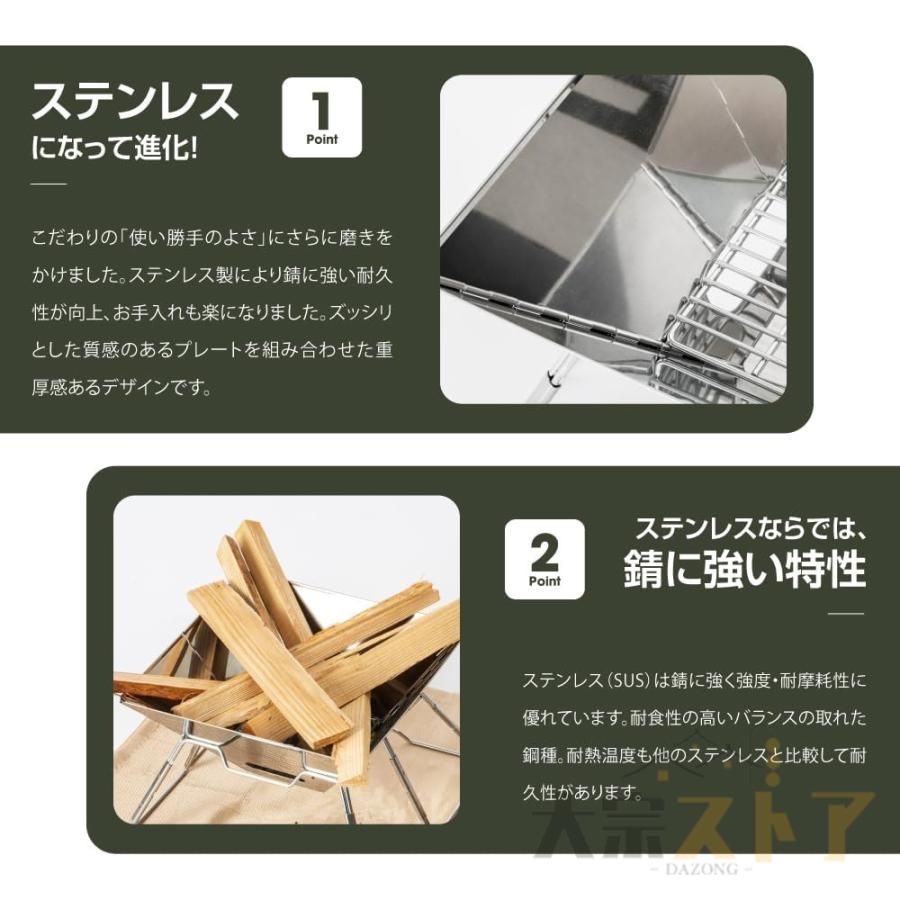 ステンレス
になって進化!

1
Point

こだわりの「使い勝手のよさ」にさらに磨きをかけました。ステンレス製により錆に強い耐久性が向上、お手入れも楽になりました。ズッシリとした質感のあるプレートを組み合わせた重厚感あるデザインです。

2
Point

ステンレスならでは、
錆に強い特性

ステンレス(SUS)は錆に強く強度・耐摩耗性に優れています。耐食性の高いバランスの取れた鋼種。耐熱温度も他のステンレスと比較して耐久性があります。

大宗ストア
- DAZONG -