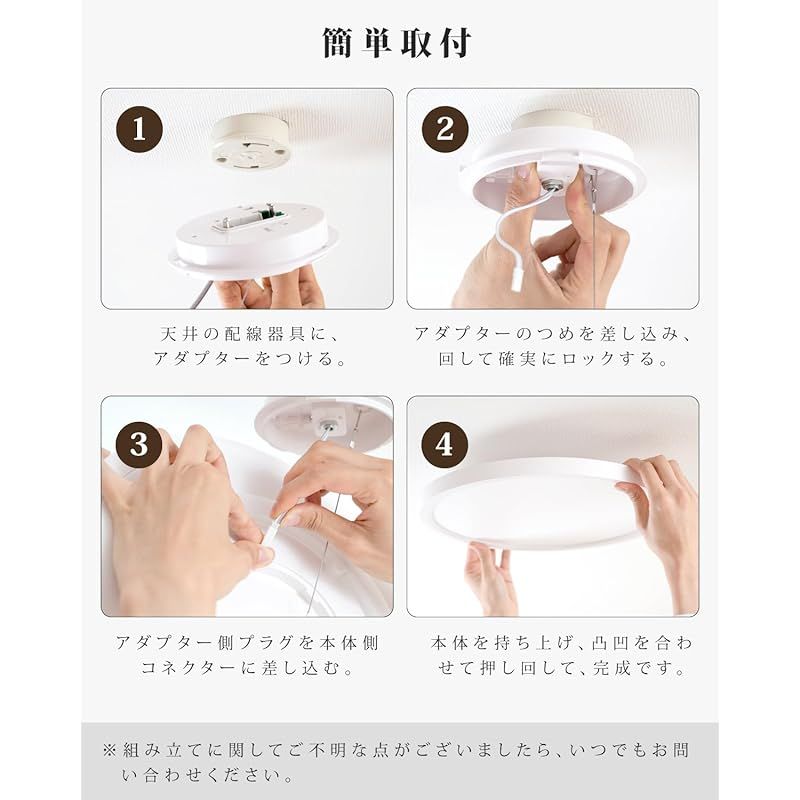 簡単取付

1

天井の配線器具に、アダプターをつける。

2

アダプターのつめを差し込み、回して確実にロックする。

3

アダプター側プラグを本体側コネクターに差し込む。

4

本体を持ち上げ、凸凹を合わせて押し回して、完成です。

※組み立てに関してご不明な点がございましたら、いつでもお問い合わせください。