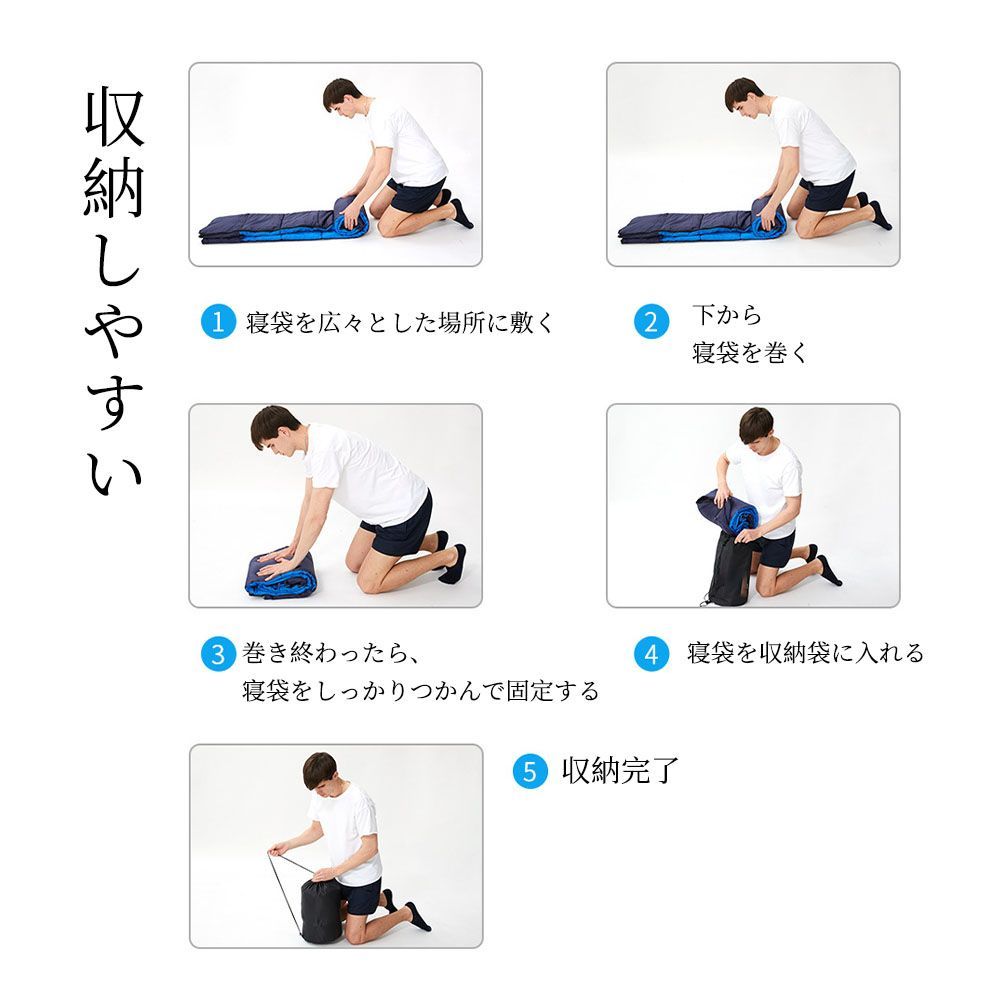 収納しやすい

1 寝袋を広々とした場所に敷く

2 下から
寝袋を巻く

3 巻き終わったら、
寝袋をしっかりつかんで固定する

4 寝袋を収納袋に入れる

5 収納完了