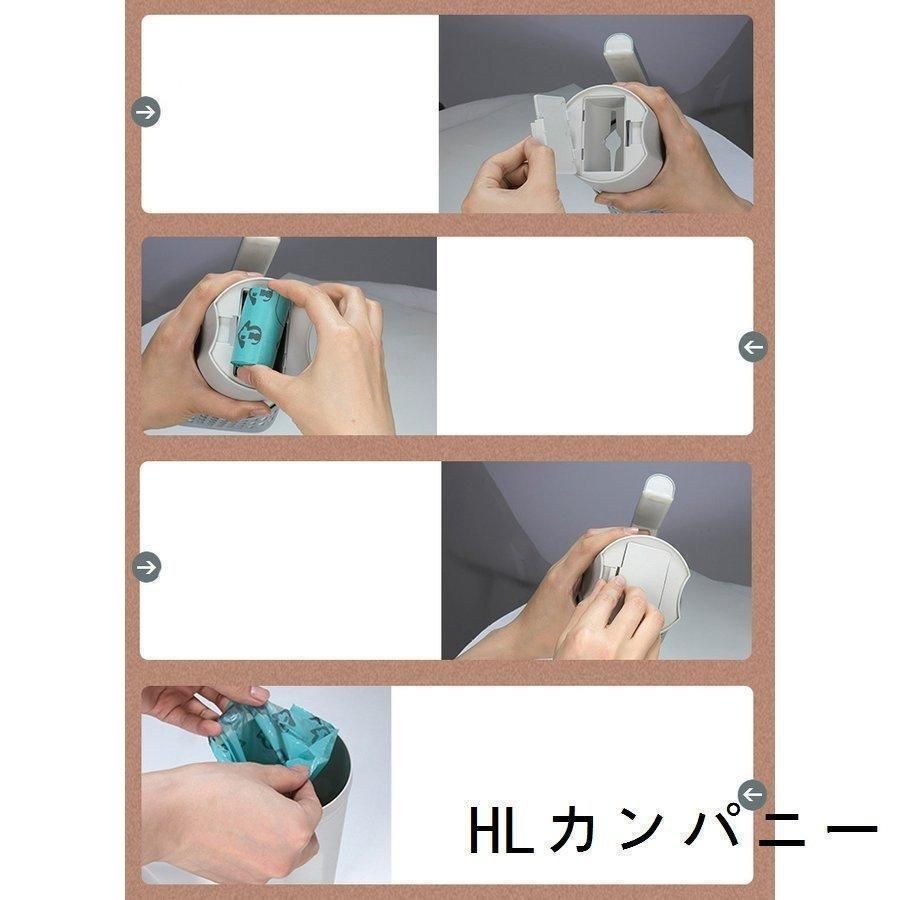 HLカンパニー