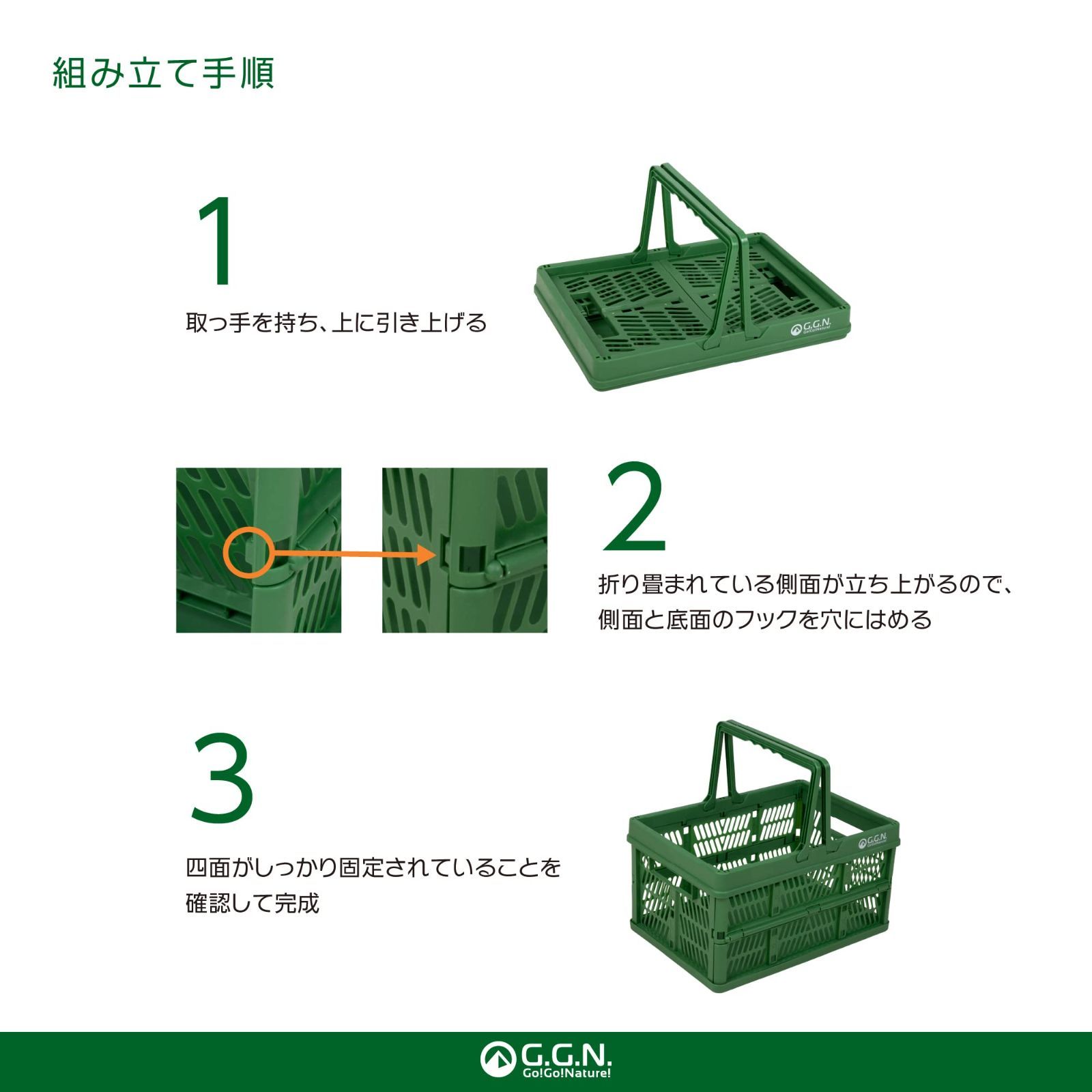 組み立て手順

1

取っ手を持ち、上に引き上げる

G.G.N. Go!Go!Nature!

2

折り畳まれている側面が立ち上がるので、側面と底面のフックを穴にはめる

3

四面がしっかり固定されていることを確認して完成

G.G.N. Go!Go!Nature!

G.G.N. Go!Go!Nature!