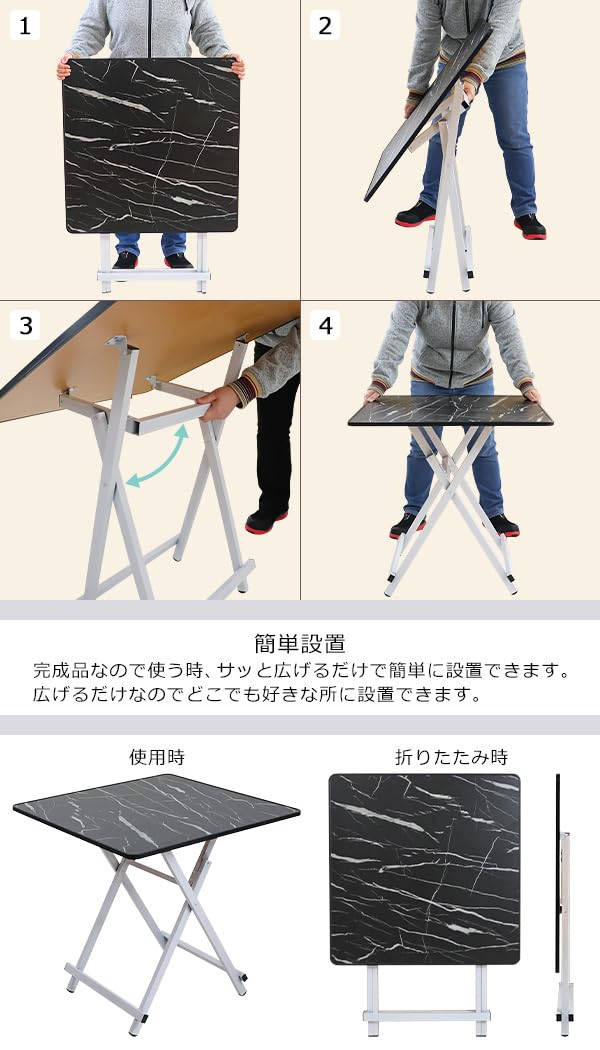 1

2

3

4

簡単設置
完成品なので使う時、サッと広げるだけで簡単に設置できます。
広げるだけなのでどこでも好きな所に設置できます。

使用時

折りたたみ時