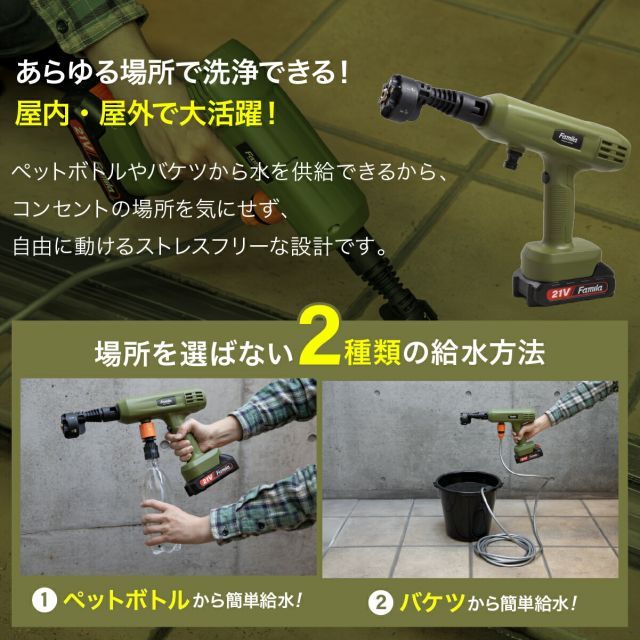 あらゆる場所で洗浄できる！
屋内・屋外で大活躍！

ペットボトルやバケツから水を供給できるから、コンセントの場所を気にせず、自由に動けるストレスフリーな設計です。

Famila

21V Famila

場所を選ばない2種類の給水方法

Famila

21V Famila

① ペットボトルから簡単給水！

② バケツから簡単給水！