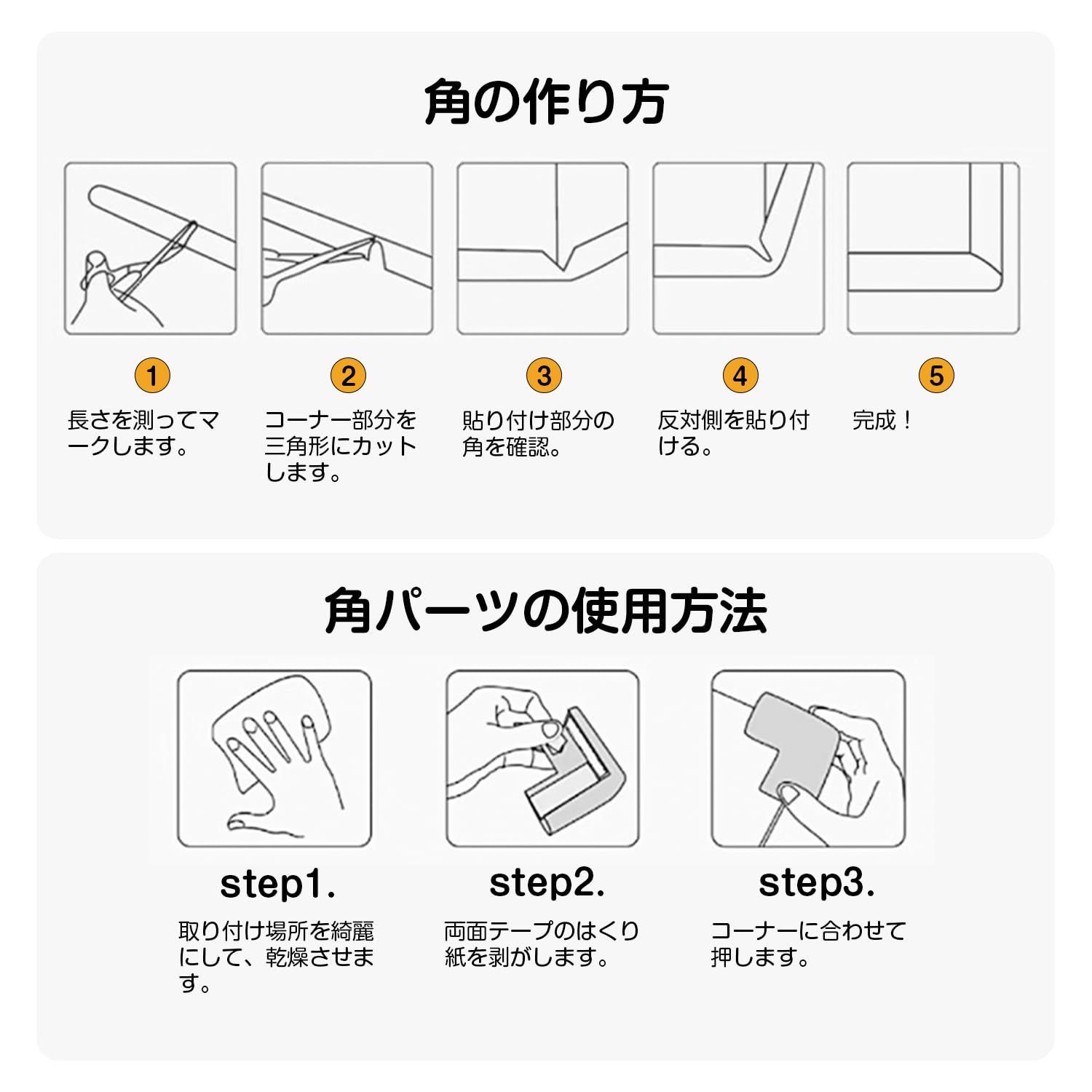 角の作り方

1
長さを測ってマークします。

2
コーナー部分を三角形にカットします。

3
貼り付け部分の角を確認。

4
反対側を貼り付ける。

5
完成！

角パーツの使用方法

step1.
取り付け場所を綺麗にして、乾燥させます。

step2.
両面テープのはくり紙を剥がします。

step3.
コーナーに合わせて押します。