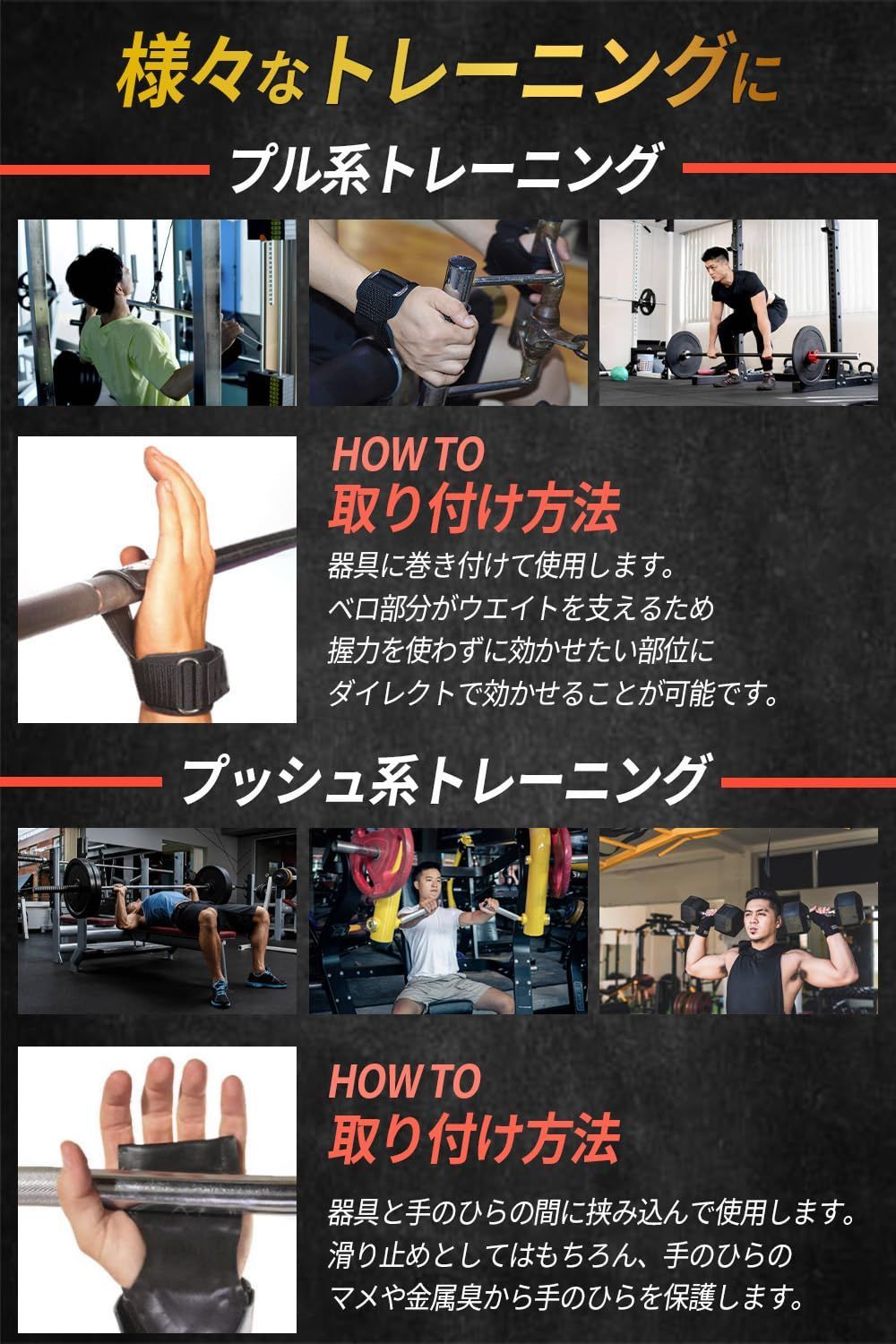 様々なトレーニングに

プル系トレーニング

HOW TO
取り付け方法

器具に巻き付けて使用します。
ベロ部分がウエイトを支えるため
握力を使わずに効かせたい部位に
ダイレクトで効かせることが可能です。

プッシュ系トレーニング

HOW TO
取り付け方法

器具と手のひらの間に挟み込んで使用します。
滑り止めとしてはもちろん、手のひらの
マメや金属臭から手のひらを保護します。