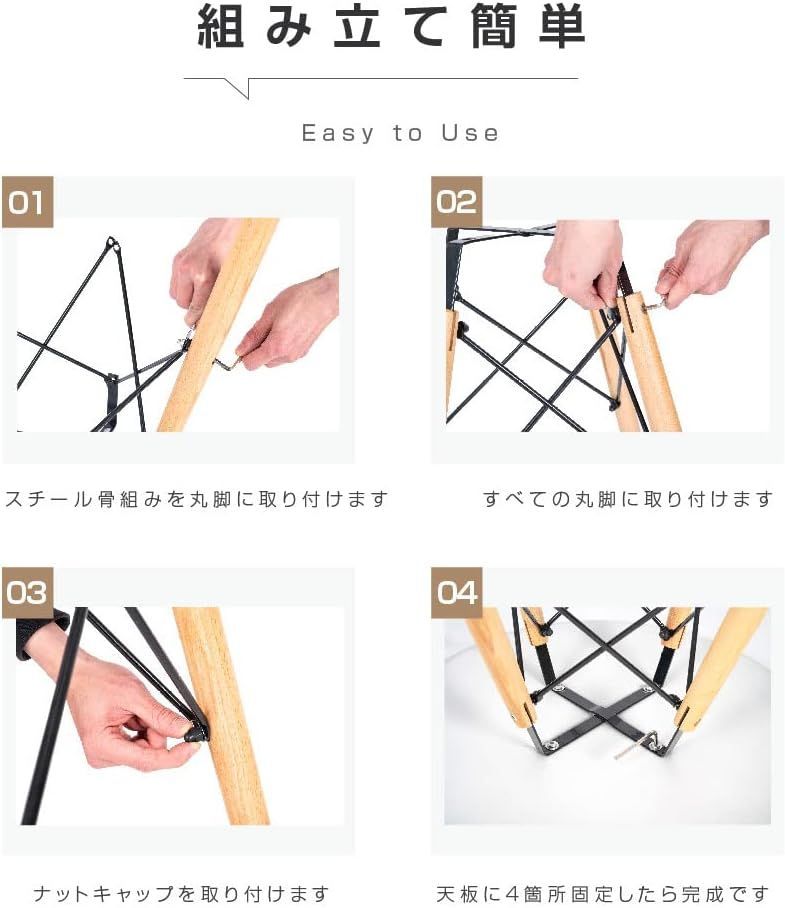 組み立て簡単

Easy to Use

01

スチール骨組みを丸脚に取り付けます

02

すべての丸脚に取り付けます

03

ナットキャップを取り付けます

04

天板に4箇所固定したら完成です