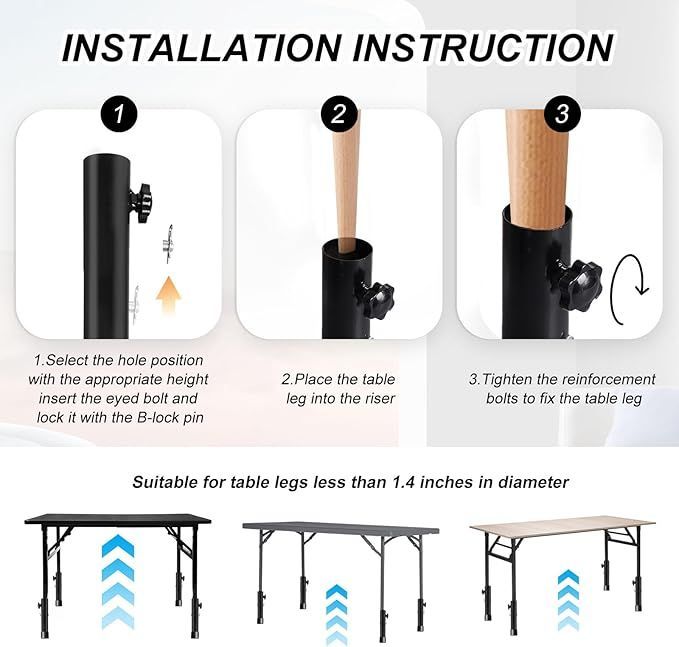 INSTALLATION INSTRUCTION

1

2

3

1.Select the hole position with the appropriate height insert the eyed bolt and lock it with the B-lock pin

2.Place the table leg into the riser

3.Tighten the reinforcement bolts to fix the table leg

Suitable for table legs less than 1.4 inches in diameter