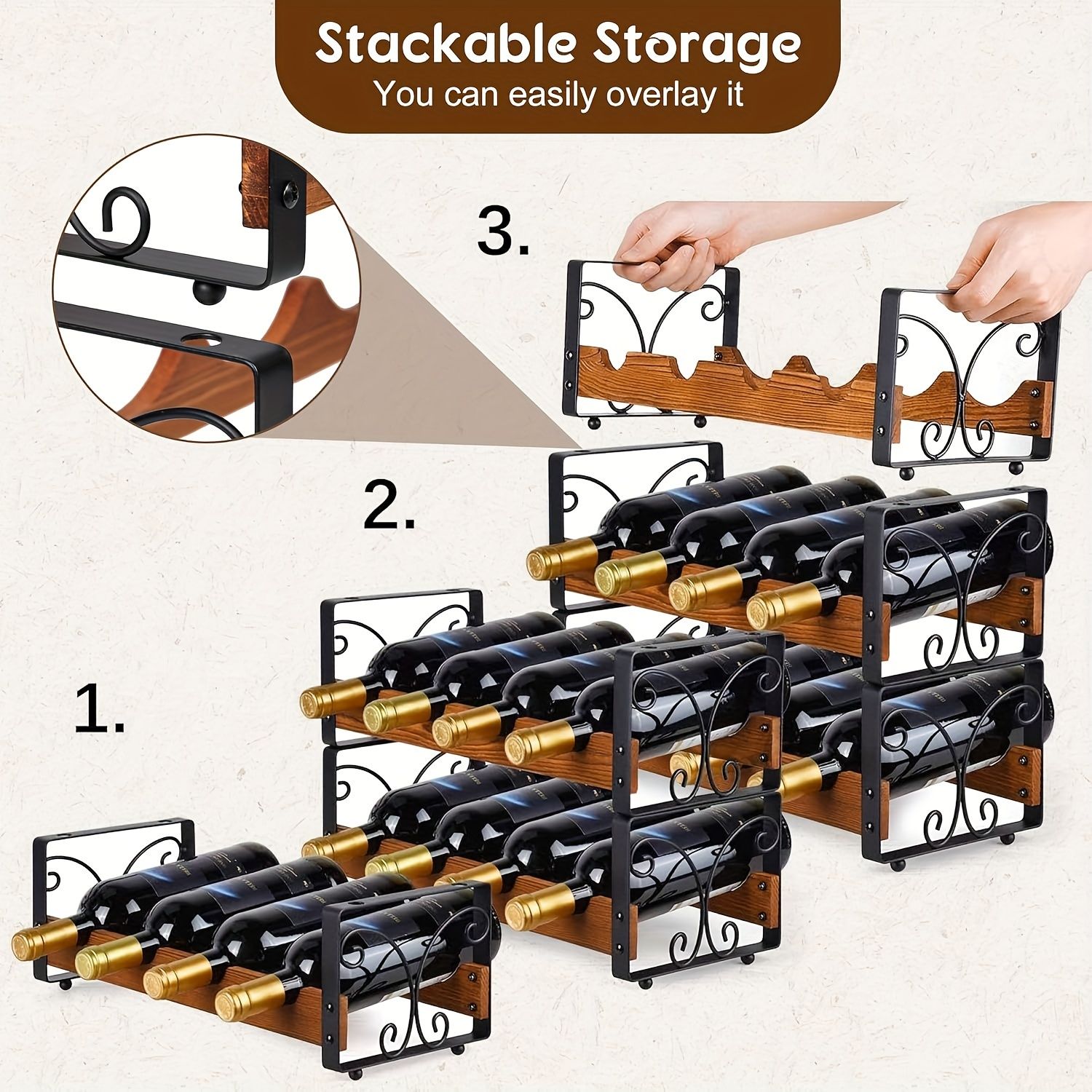 Stackable Storage
You can easily overlay it

3.

2.

1.