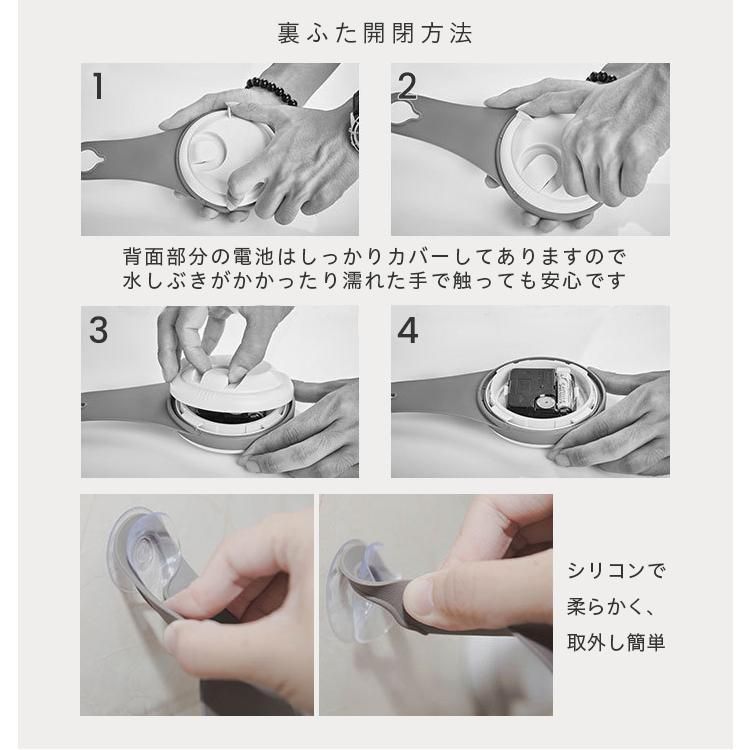 裏ふた開閉方法

1

2

背面部分の電池はしっかりカバーしてありますので
水しぶきがかかったり濡れた手で触っても安心です

3

4

シリコンで
柔らかく、
取外し簡単