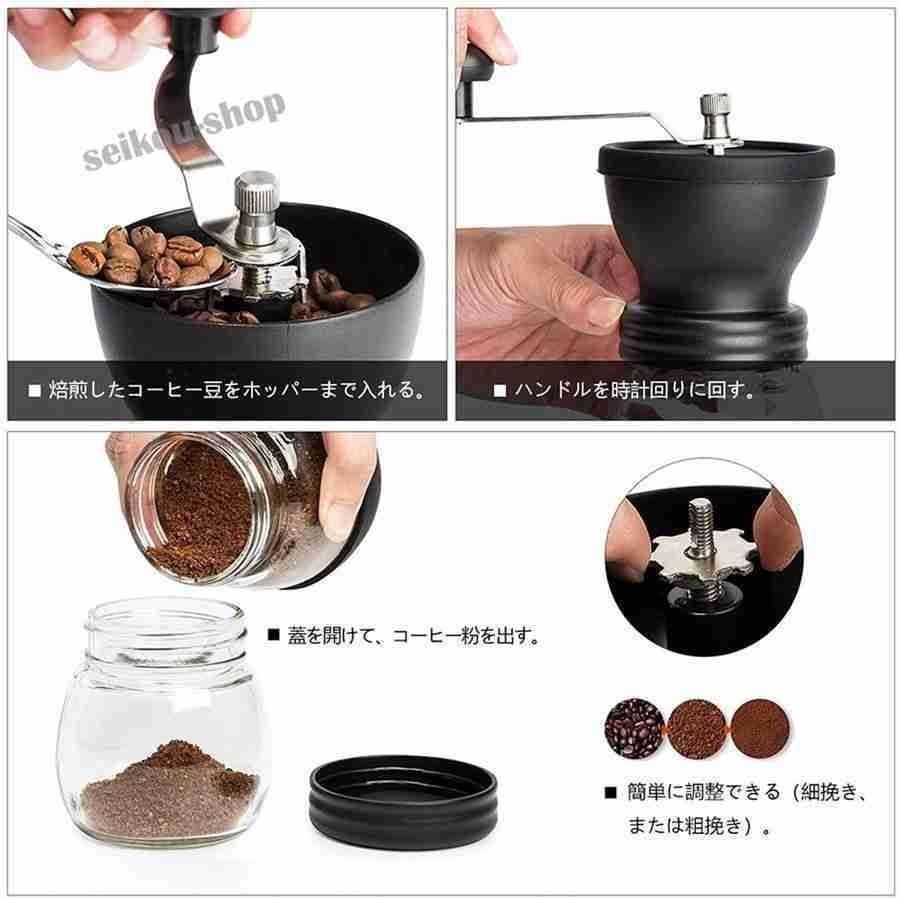 seikou-shop

■ 焙煎したコーヒー豆をホッパーまで入れる。

■ ハンドルを時計回りに回す。

■ 蓋を開けて、コーヒー粉を出す。

■ 簡単に調整できる（細挽き、または粗挽き）。