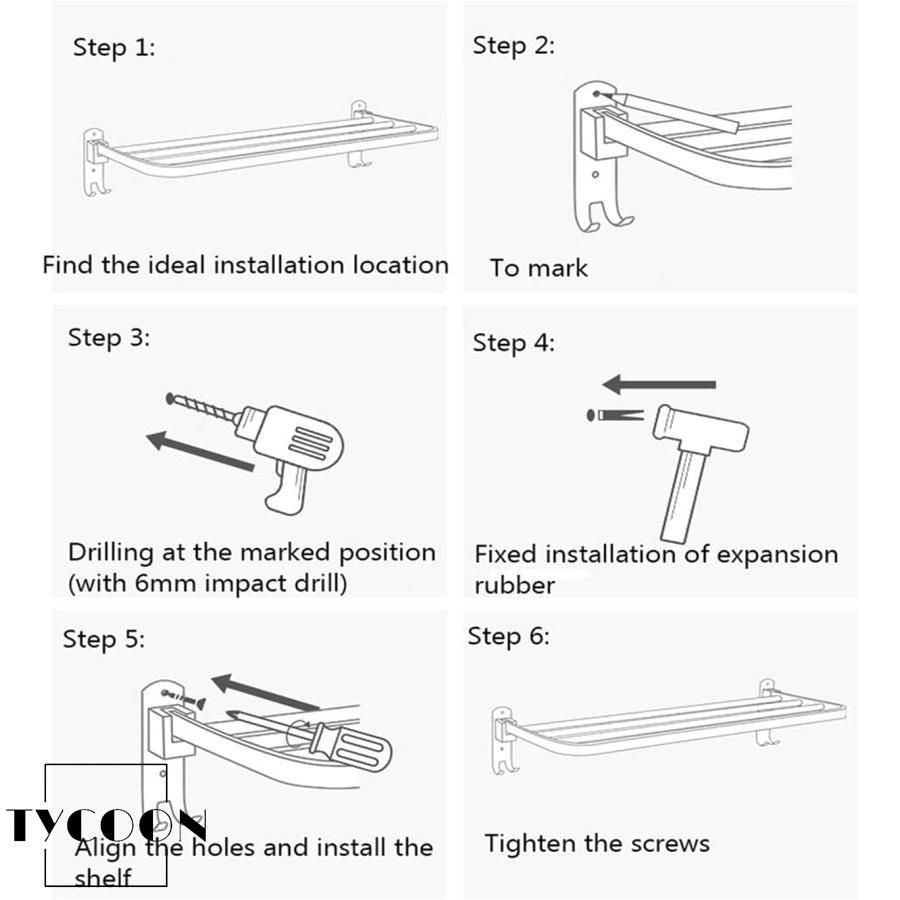 Step 1:

Find the ideal installation location

Step 2:

To mark

Step 3:

Drilling at the marked position (with 6mm impact drill)

Step 4:

Fixed installation of expansion rubber

Step 5:

Align the holes and install the shelf

Step 6:

Tighten the screws

TYCOON