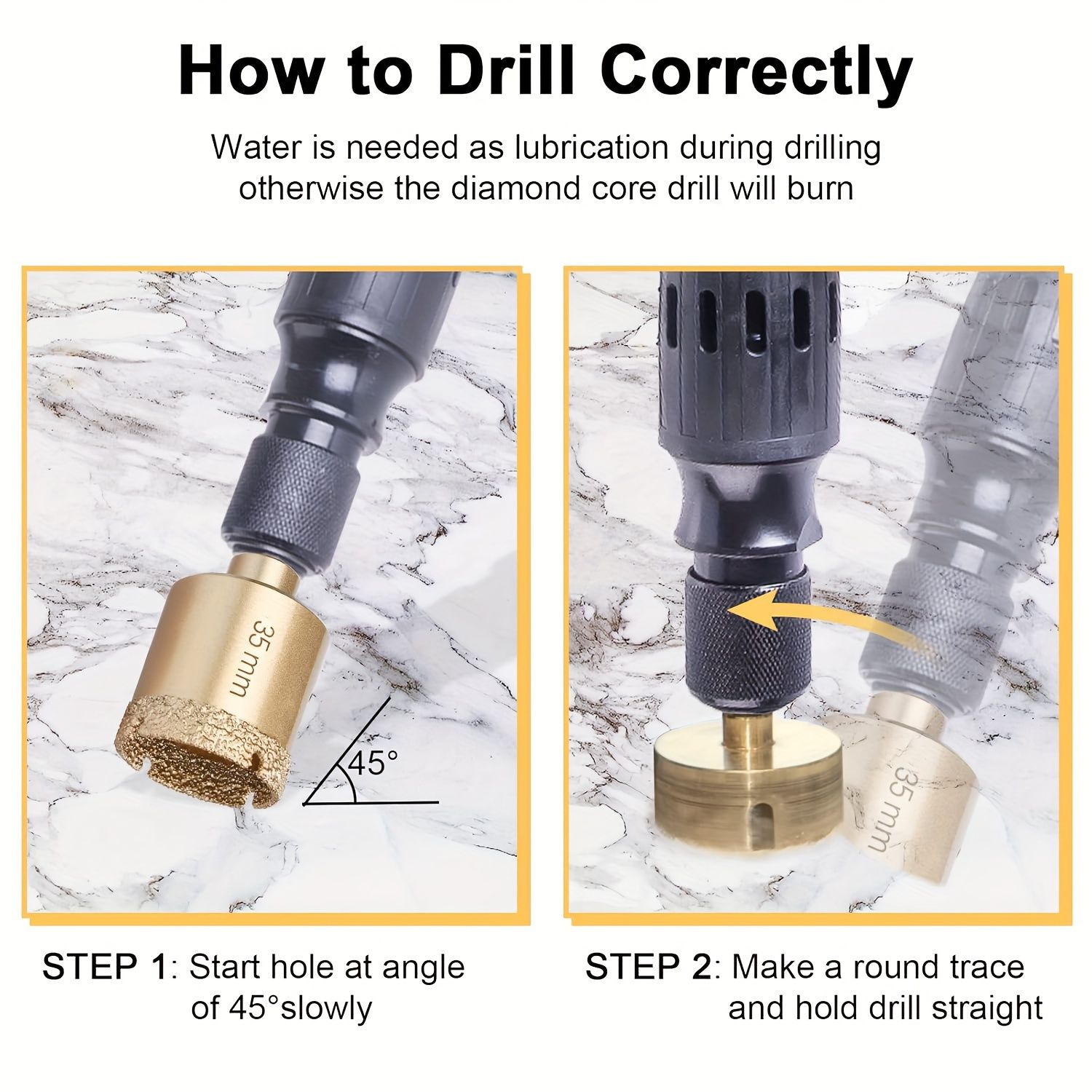 How to Drill Correctly

Water is needed as lubrication during drilling otherwise the diamond core drill will burn

35 mm

45°

35 mm

STEP 1: Start hole at angle of 45°slowly

STEP 2: Make a round trace and hold drill straight