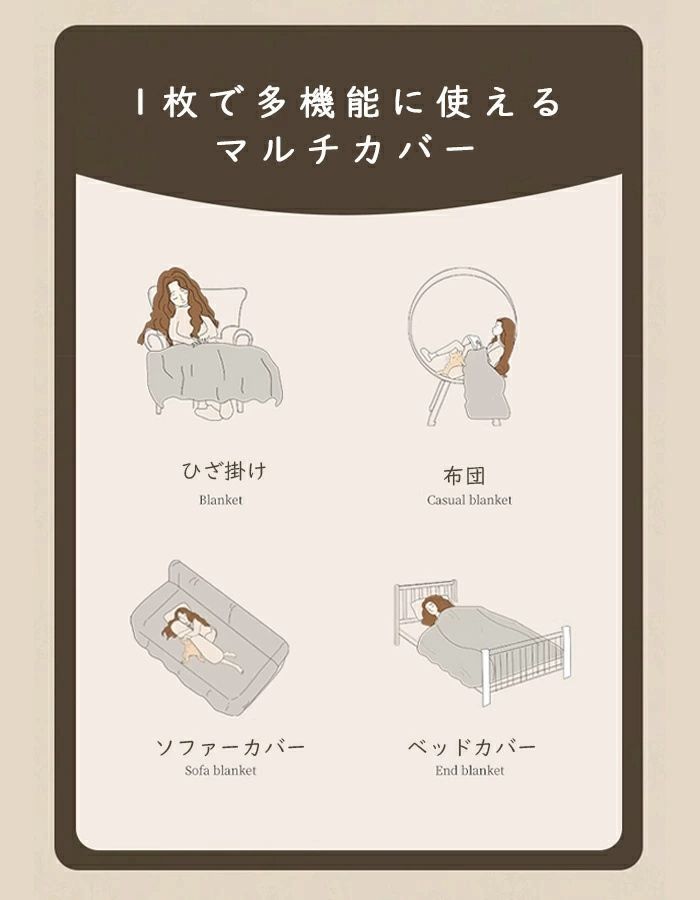 1枚で多機能に使える
マルチカバー

ひざ掛け
Blanket

布団
Casual blanket

ソファーカバー
Sofa blanket

ベッドカバー
End blanket