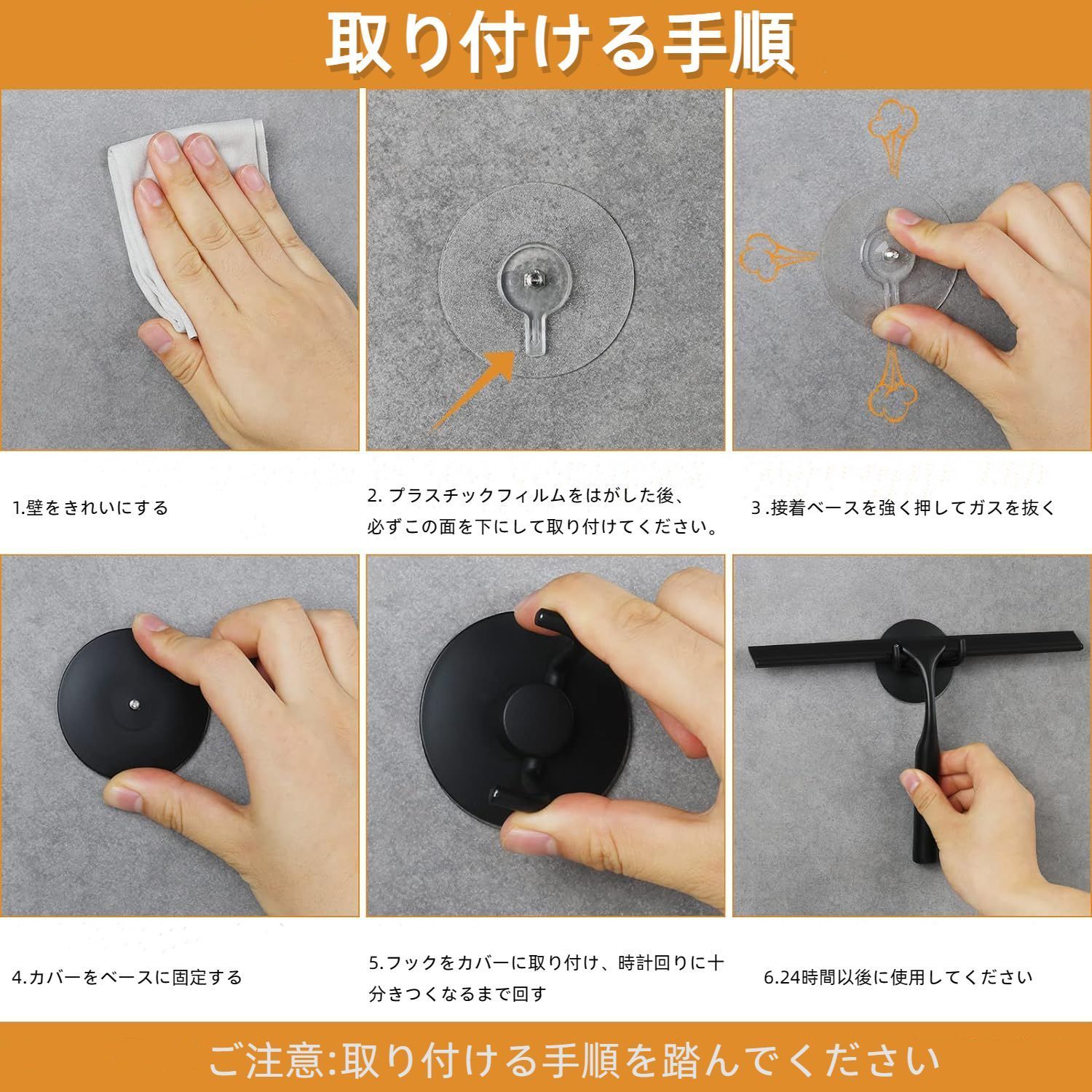 取り付ける手順

1.壁をきれいにする

2. プラスチックフィルムをはがした後、必ずこの面を下にして取り付けてください。

3 .接着ベースを強く押してガスを抜く

4.カバーをベースに固定する

5.フックをカバーに取り付け、時計回りに十分きつくなるまで回す

6.24時間以後に使用してください

ご注意:取り付ける手順を踏んでください