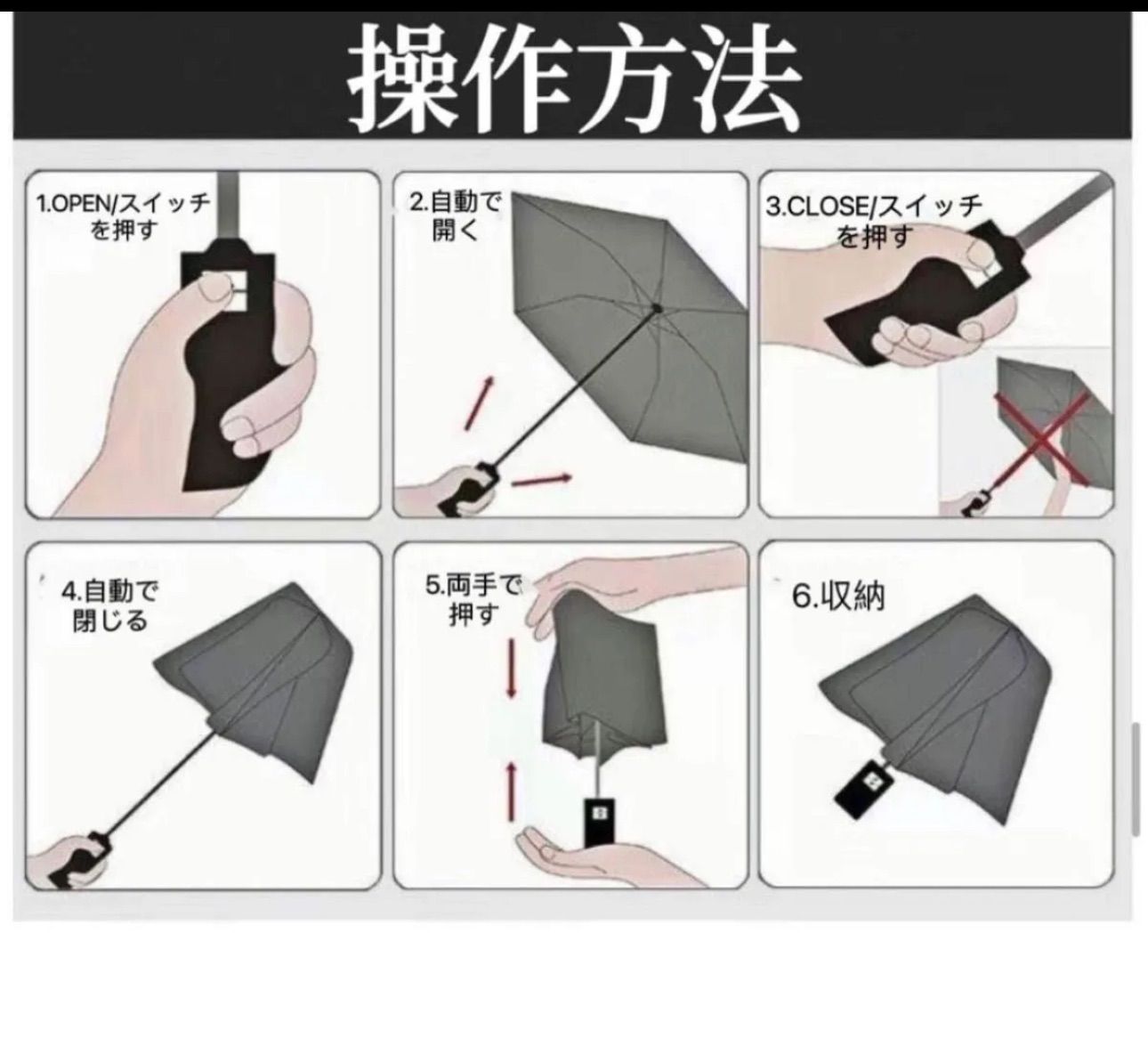 操作方法

1.OPEN/スイッチを押す

2.自動で開く

3.CLOSE/スイッチを押す

4.自動で閉じる

5.両手で押す

6.収納