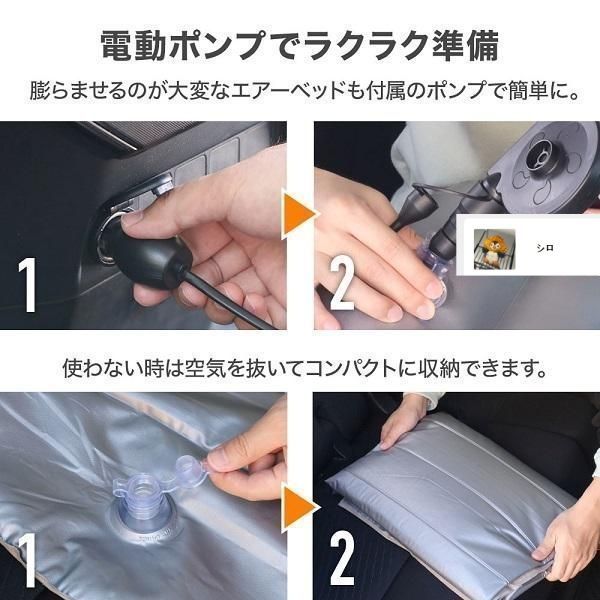 電動ポンプでラクラク準備

膨らませるのが大変なエアーベッドも付属のポンプで簡単に。

1

2

シロ

使わない時は空気を抜いてコンパクトに収納できます。

1

2