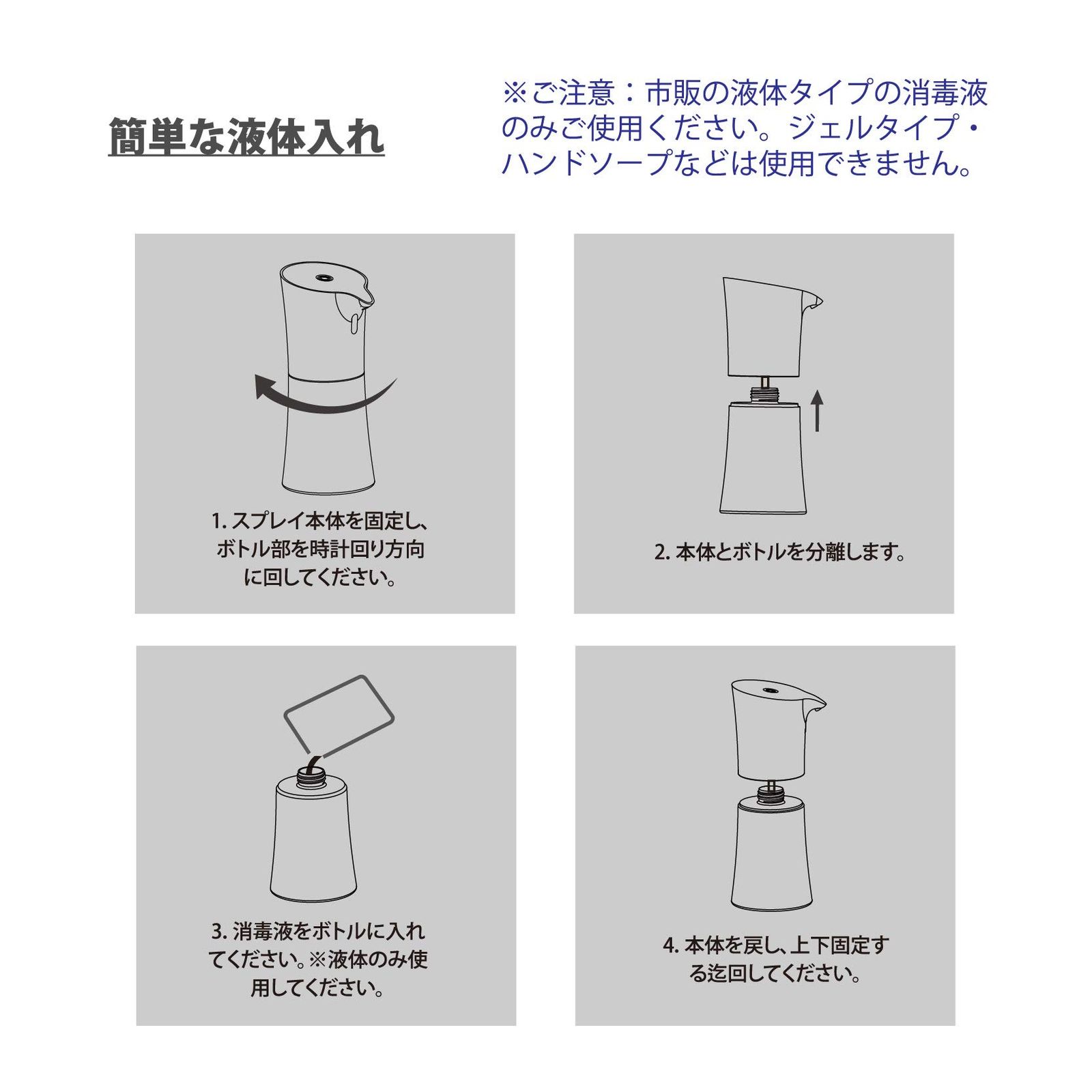 簡単な液体入れ

※ご注意：市販の液体タイプの消毒液のみご使用ください。ジェルタイプ・ハンドソープなどは使用できません。

1. スプレイ本体を固定し、ボトル部を時計回り方向に回してください。

2. 本体とボトルを分離します。

3. 消毒液をボトルに入れてください。※液体のみ使用してください。

4. 本体を戻し、上下固定する迄回してください。