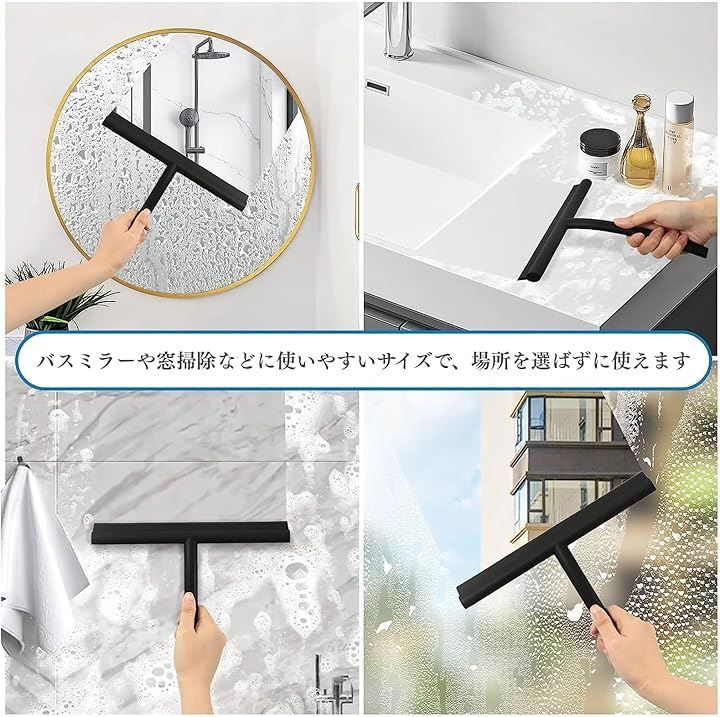 バスミラーや窓掃除などに使いやすいサイズで、場所を選ばずに使えます