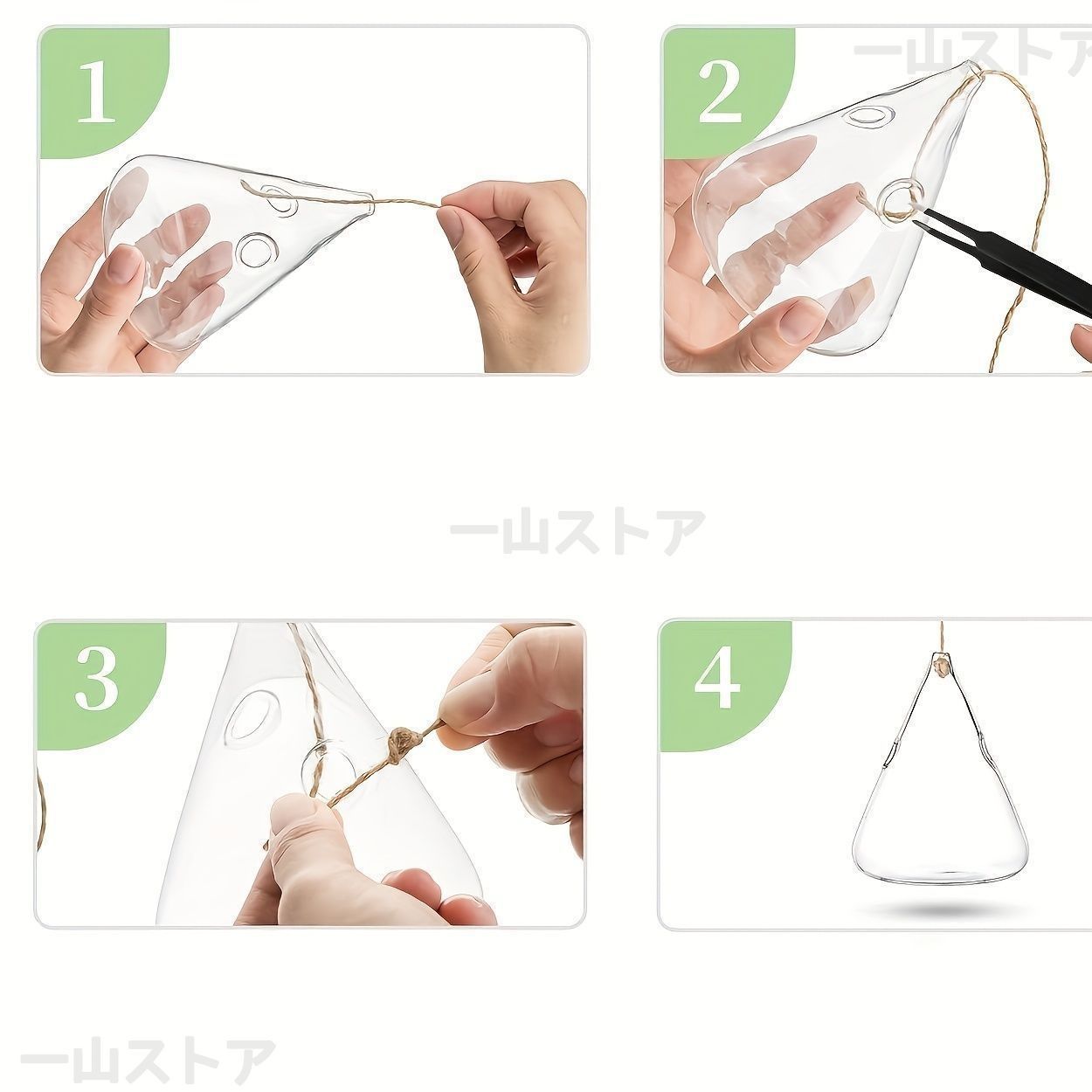 1

2

一山ストア

一山ストア

3

4

一山ストア