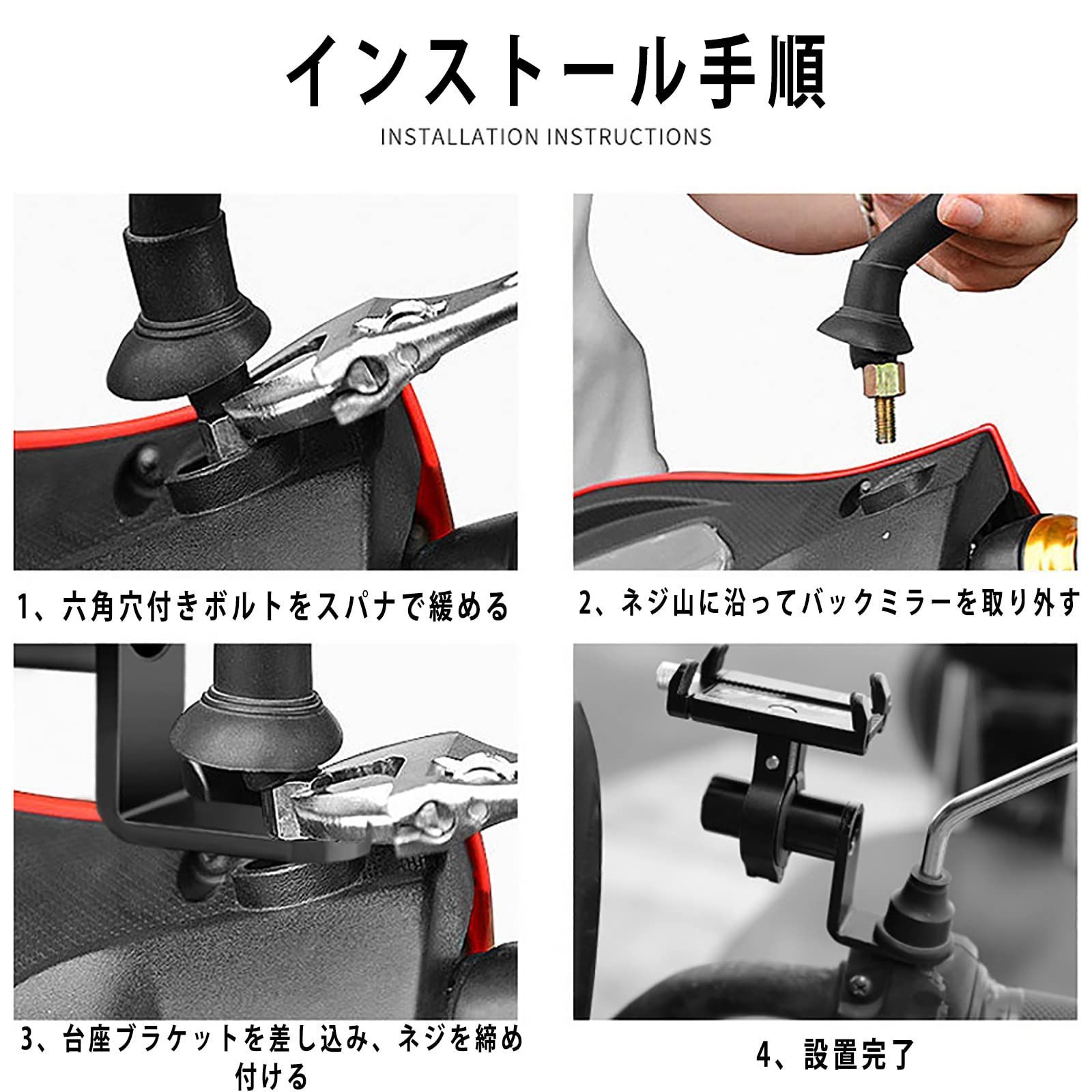 インストール手順

INSTALLATION INSTRUCTIONS

1、六角穴付きボルトをスパナで緩める

2、ネジ山に沿ってバックミラーを取り外す

3、台座ブラケットを差し込み、ネジを締め付ける

4、設置完了