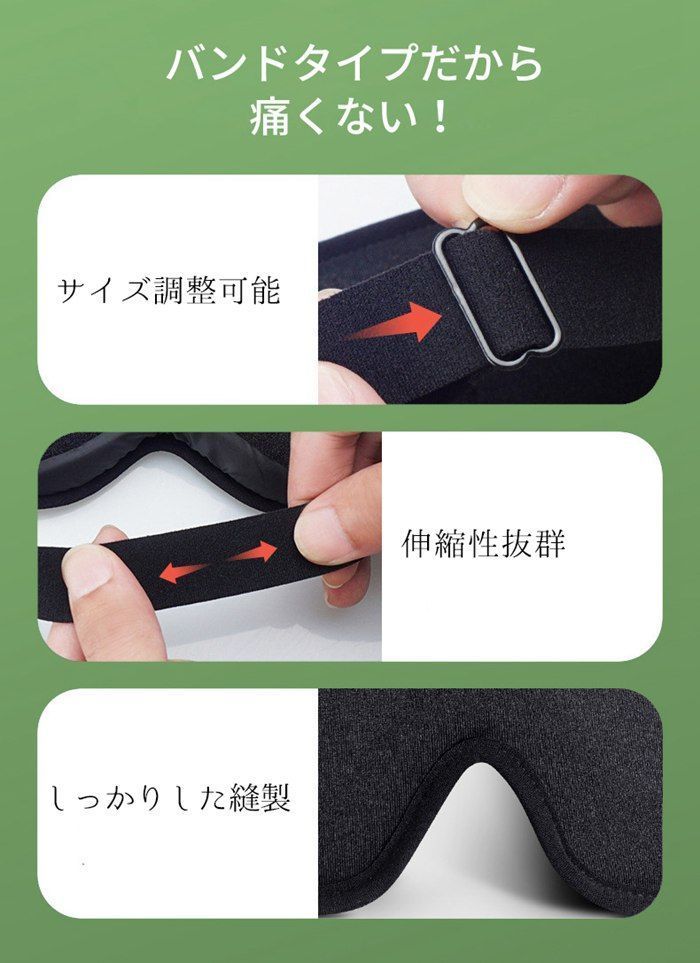 バンドタイプだから
痛くない！

サイズ調整可能

伸縮性抜群

しっかりした縫製