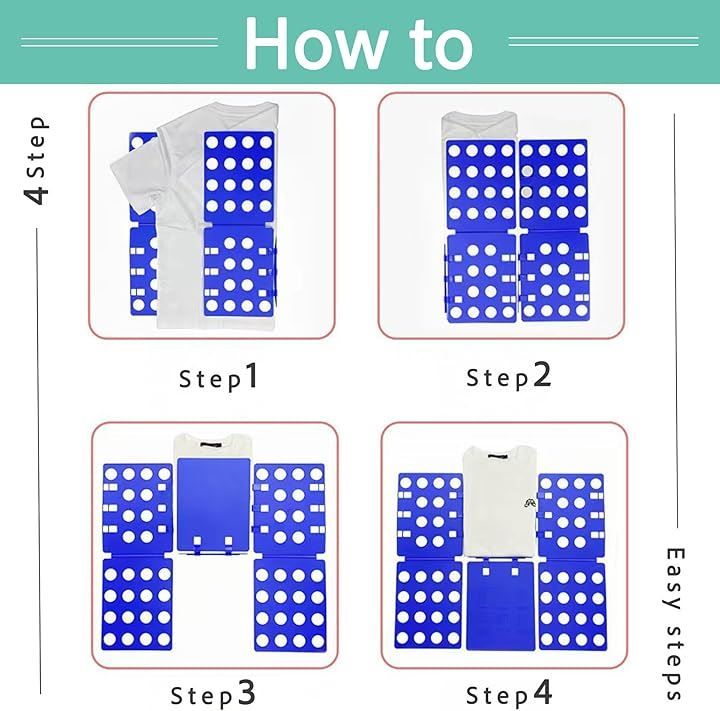 How to

4 Step

Step1

Step2

Step3

Step4

Easy steps