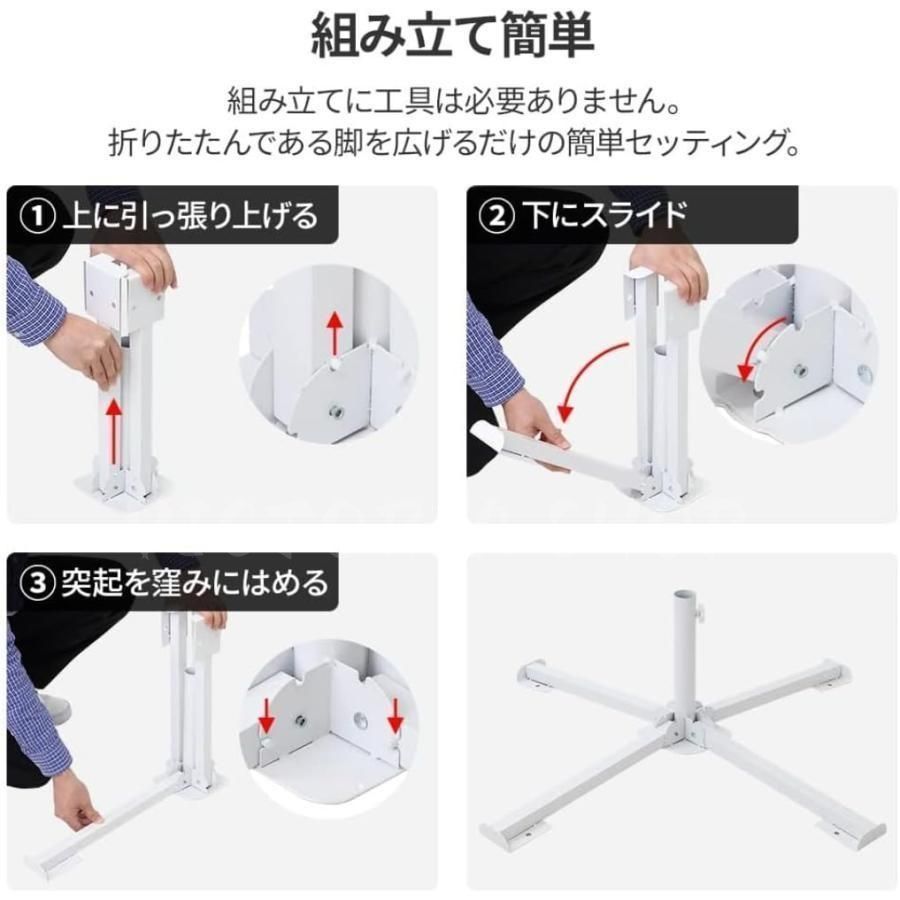 組み立て簡単

組み立てに工具は必要ありません。
折りたたんである脚を広げるだけの簡単セッティング。

① 上に引っ張り上げる

② 下にスライド

③ 突起を窪みにはめる