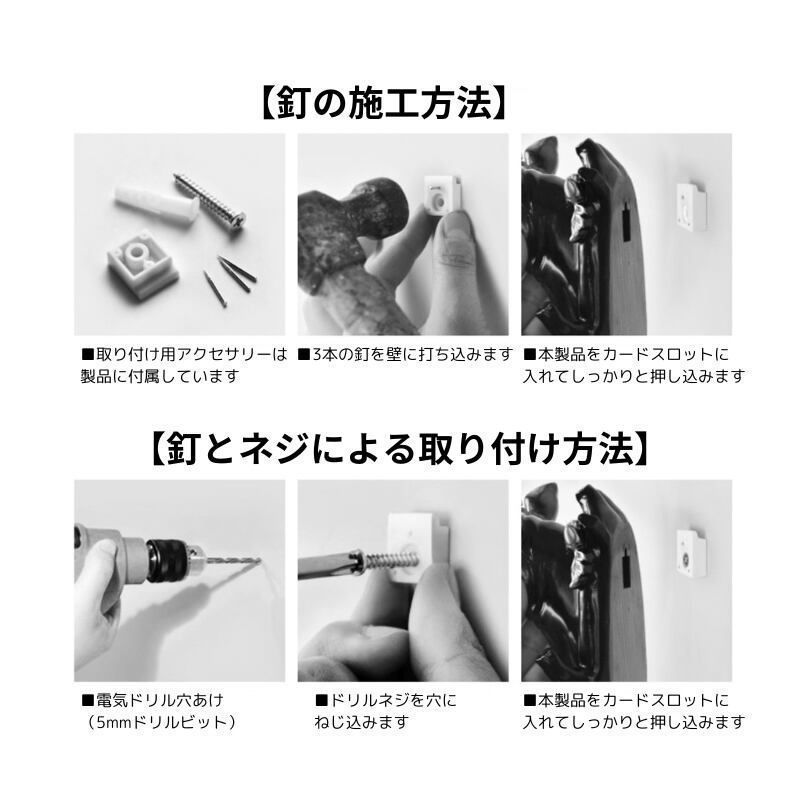 【釘の施工方法】

■取り付け用アクセサリーは製品に付属しています

■3本の釘を壁に打ち込みます

■本製品をカードスロットに入れてしっかりと押し込みます

【釘とネジによる取り付け方法】

■電気ドリル穴あけ（5mmドリルビット）

■ドリルネジを穴にねじ込みます

■本製品をカードスロットに入れてしっかりと押し込みます