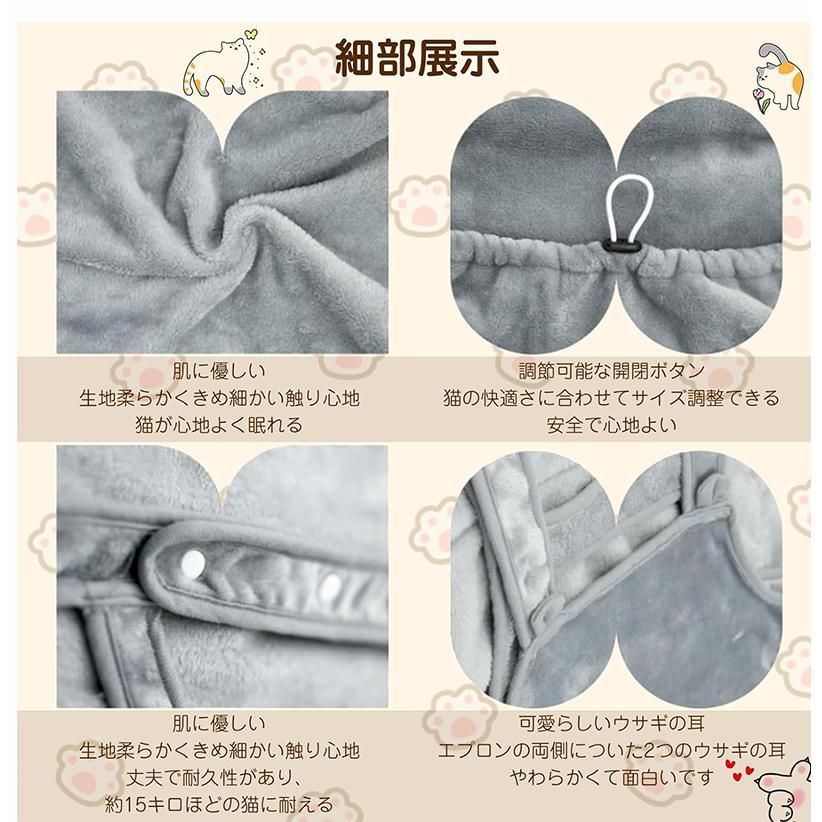 細部展示

肌に優しい
生地柔らかくきめ細かい触り心地
猫が心地よく眠れる

調節可能な開閉ボタン
猫の快適さに合わせてサイズ調整できる
安全で心地よい

肌に優しい
生地柔らかくきめ細かい触り心地
丈夫で耐久性があり、
約15キロほどの猫に耐える

可愛らしいウサギの耳
エプロンの両側についた2つのウサギの耳
やわらかくて面白いです