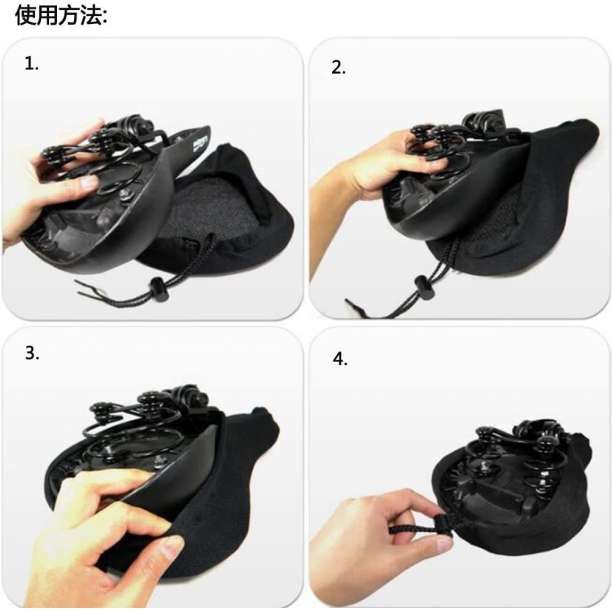 使用方法:

1.

2.

3.

4.