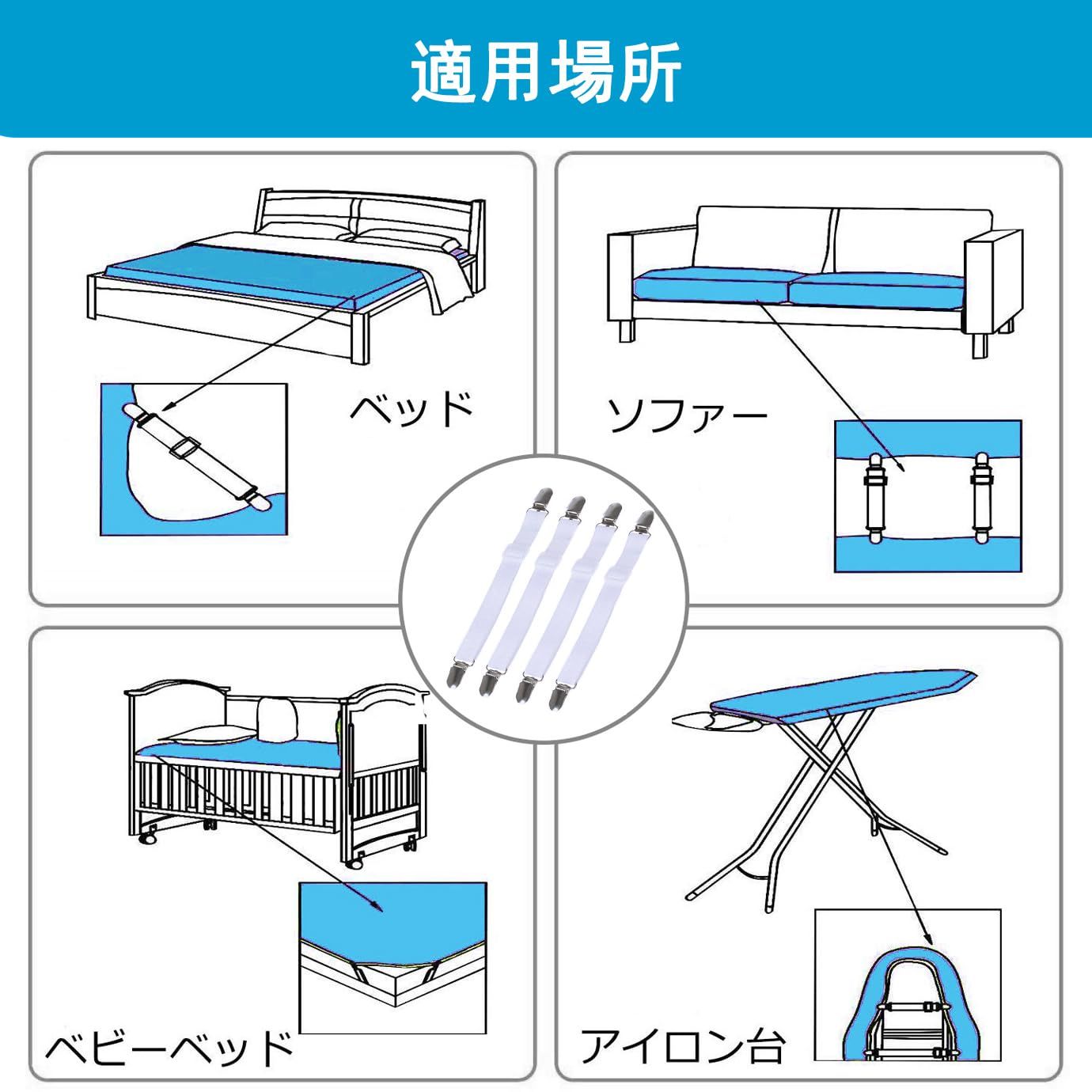 適用場所

ベッド

ソファー

ベビーベッド

アイロン台