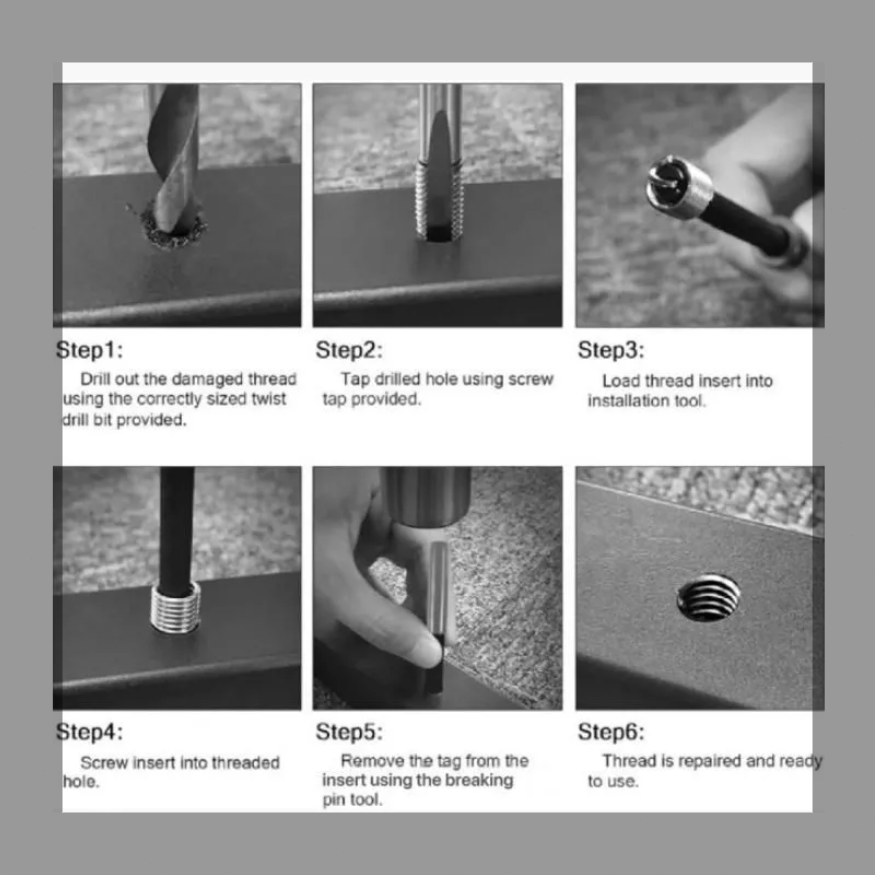 Step1:
Drill out the damaged thread using the correctly sized twist drill bit provided.

Step2:
Tap drilled hole using screw tap provided.

Step3:
Load thread insert into installation tool.

Step4:
Screw insert into threaded hole.

Step5:
Remove the tag from the insert using the breaking pin tool.

Step6:
Thread is repaired and ready to use.