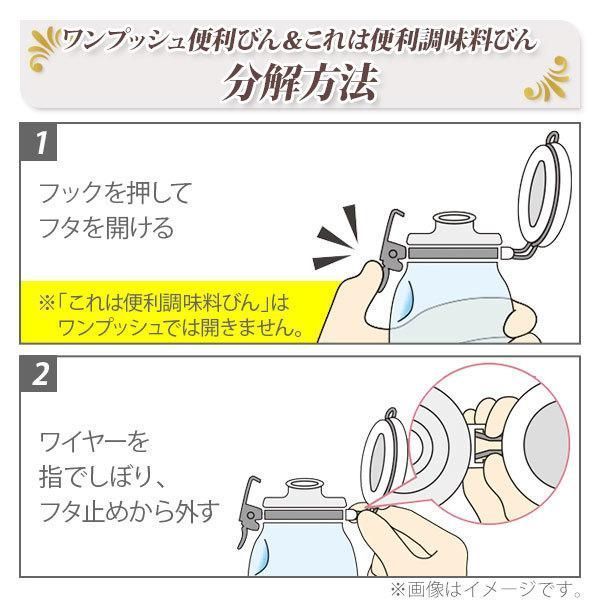 ワンプッシュ便利びん＆これは便利調味料びん
分解方法

1

フックを押して
フタを開ける

※「これは便利調味料びん」は
ワンプッシュでは開きません。

2

ワイヤーを
指でしぼり、
フタ止めから外す

※画像はイメージです。