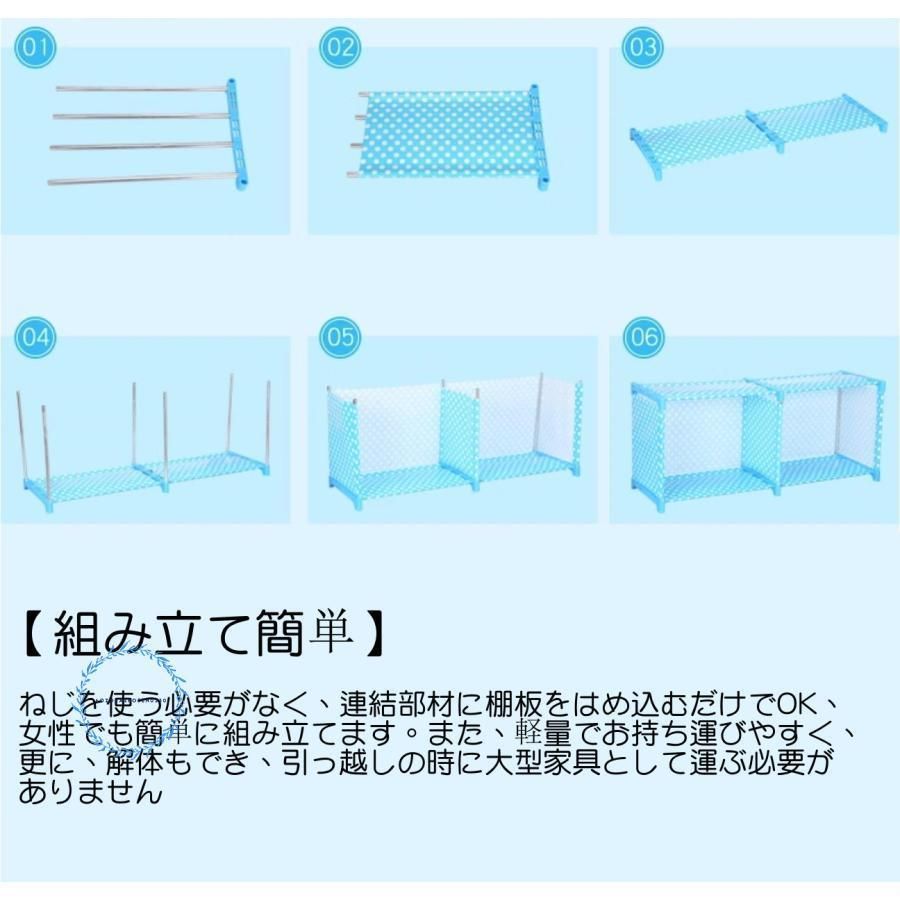 01

02

03

04

05

06

【組み立て簡単】

ねじを使う必要がなく、連結部材に棚板をはめ込むだけでOK、女性でも簡単に組み立てます。また、軽量でお持ち運びやすく、更に、解体もでき、引っ越しの時に大型家具として運ぶ必要がありません