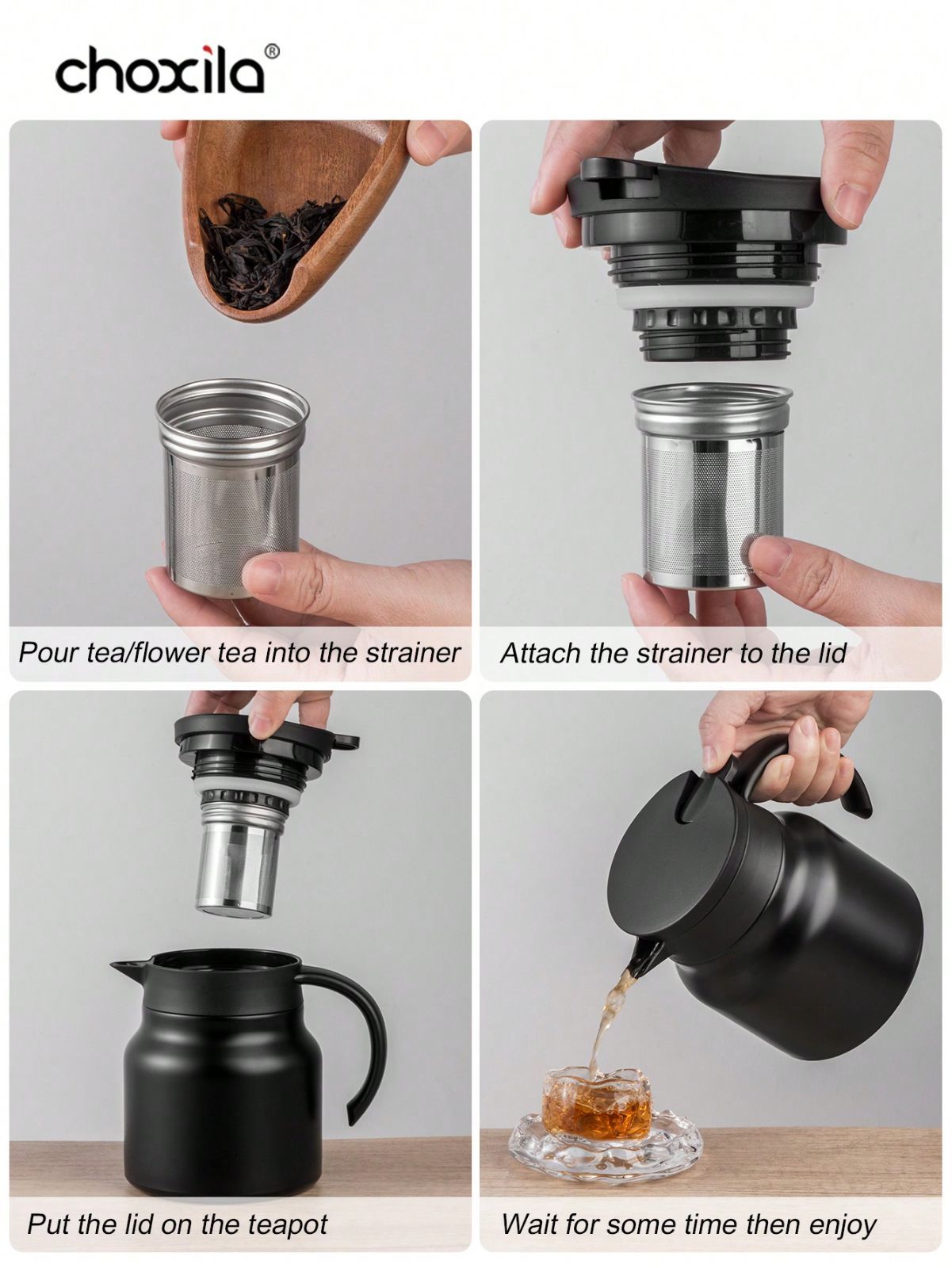 choxila®

Pour tea/flower tea into the strainer

Attach the strainer to the lid

Put the lid on the teapot

Wait for some time then enjoy