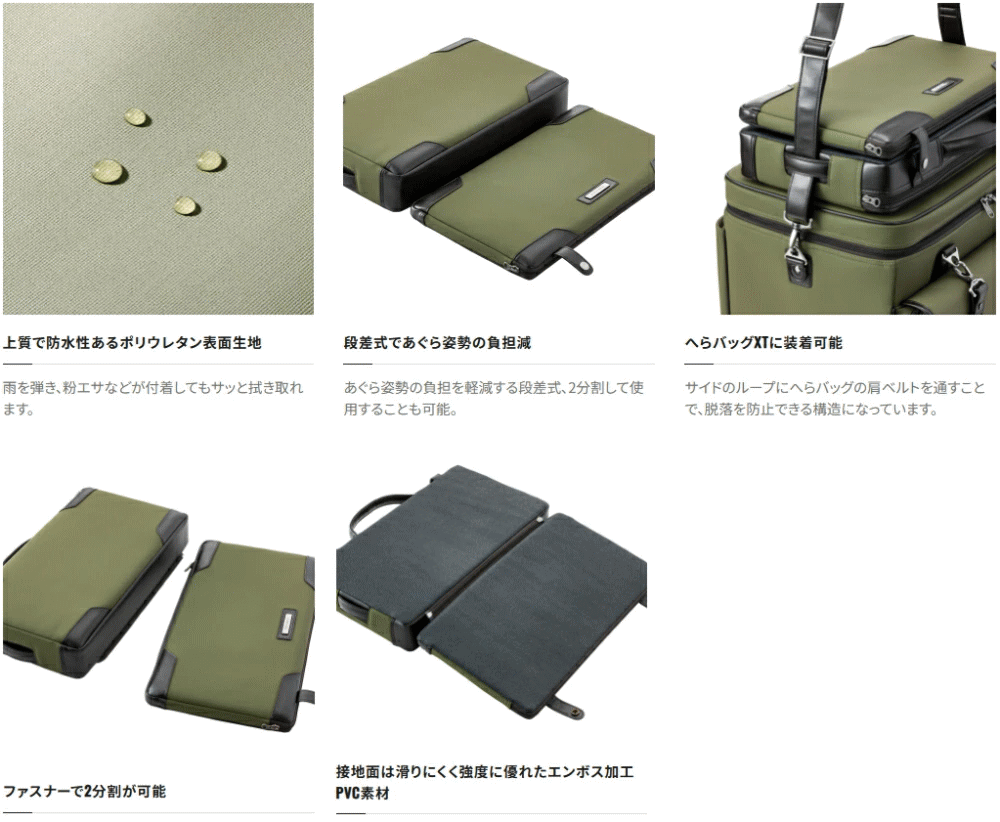 上質で防水性あるポリウレタン表面生地

雨を弾き、粉エサなどが付着してもサッと拭き取れます。

段差式であぐら姿勢の負担減

あぐら姿勢の負担を軽減する段差式、2分割して使用することも可能。

へらバッグXTに装着可能

サイドのループにへらバッグの肩ベルトを通すことで、脱落を防止できる構造になっています。

ファスナーで2分割が可能

接地面は滑りにくく強度に優れたエンボス加工PVC素材