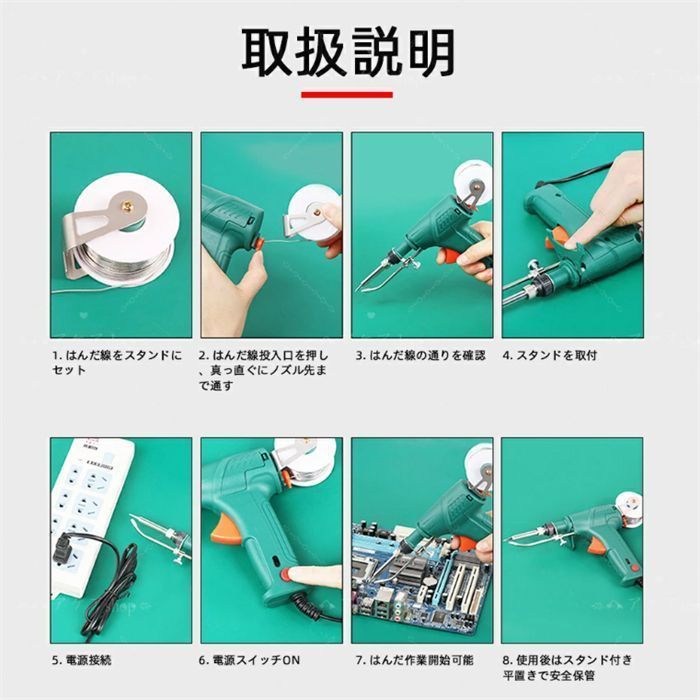 取扱説明

1. はんだ線をスタンドにセット

2. はんだ線投入口を押し、真っ直ぐにノズル先まで通す

3. はんだ線の通りを確認

4. スタンドを取付

5. 電源接続

6. 電源スイッチON

7. はんだ作業開始可能

8. 使用後はスタンド付き平置きで安全保管