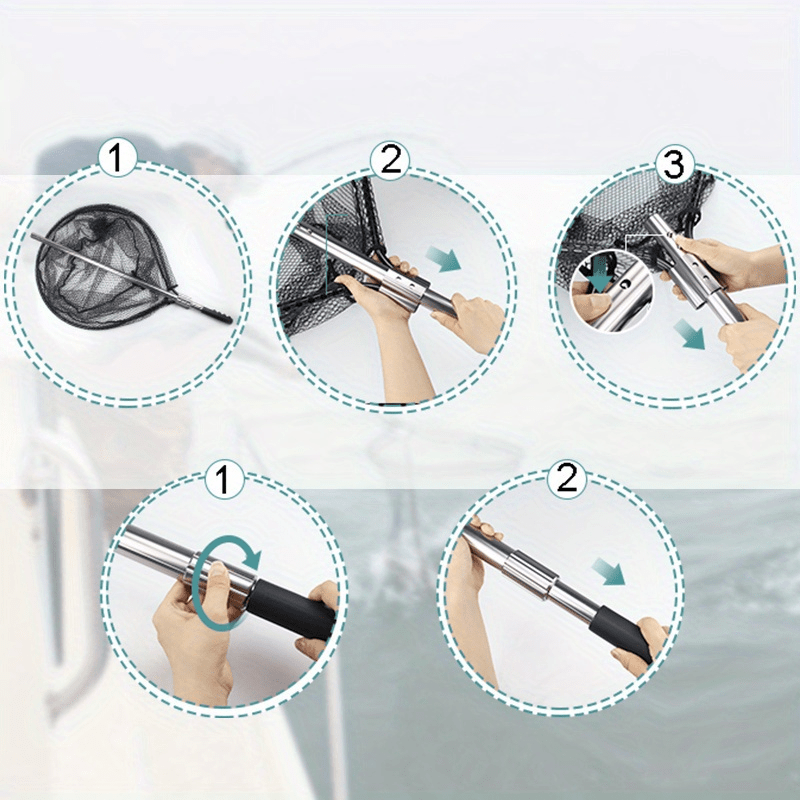 1

2

3

1

2