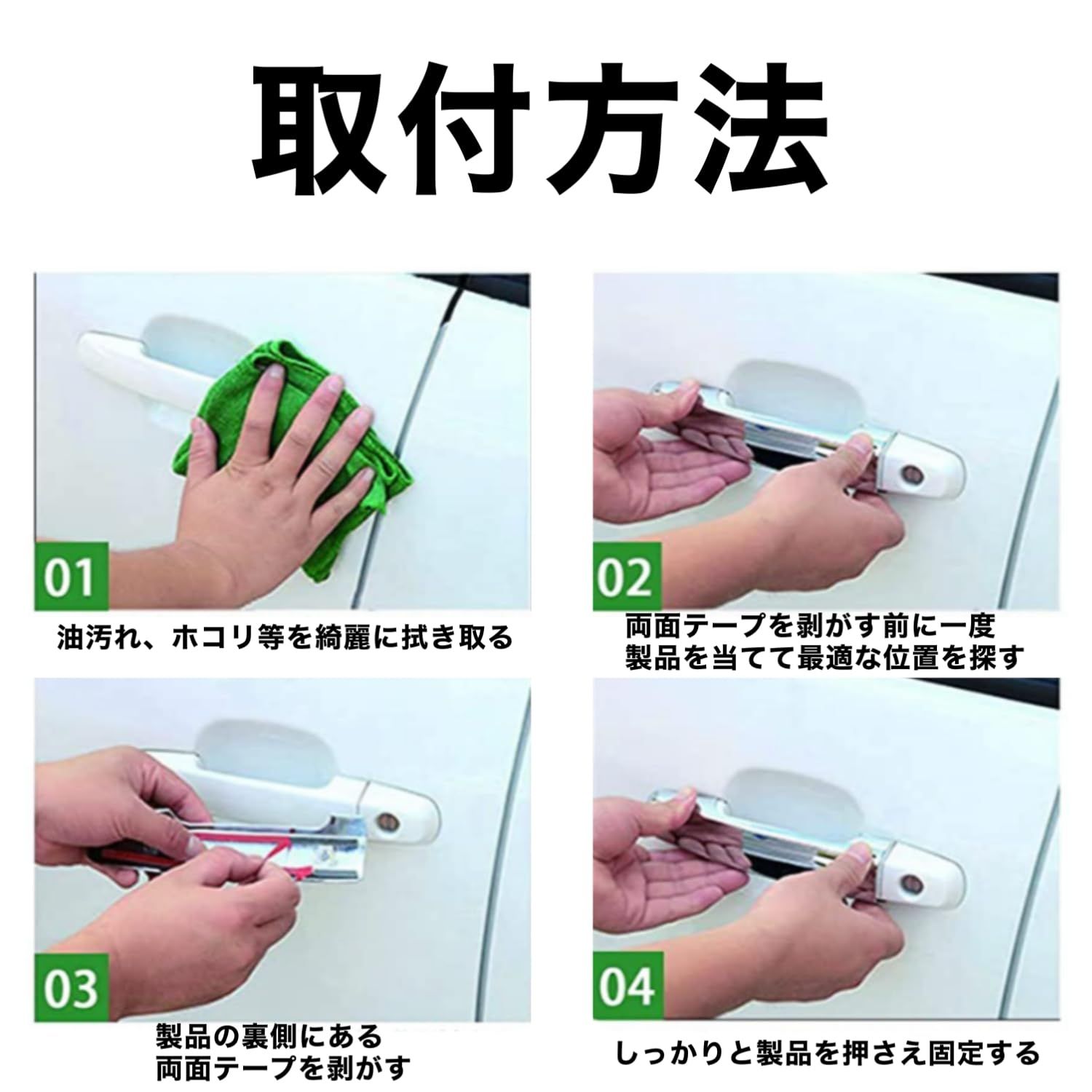 取付方法

01

油汚れ、ホコリ等を綺麗に拭き取る

02

両面テープを剥がす前に一度
製品を当てて最適な位置を探す

03

製品の裏側にある
両面テープを剥がす

04

しっかりと製品を押さえ固定する