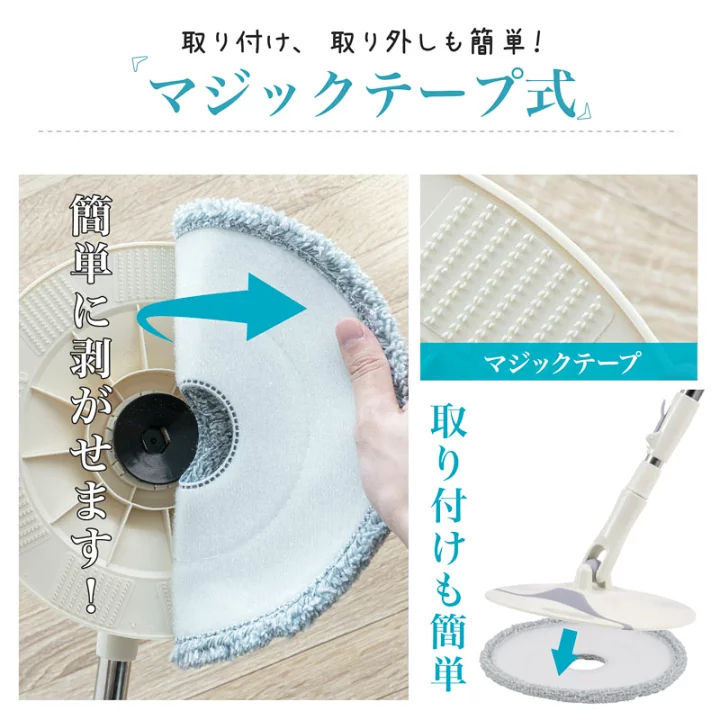 取り付け、取り外しも簡単！

『マジックテープ式』

簡単に剥がせます！

マジックテープ

取り付けも簡単