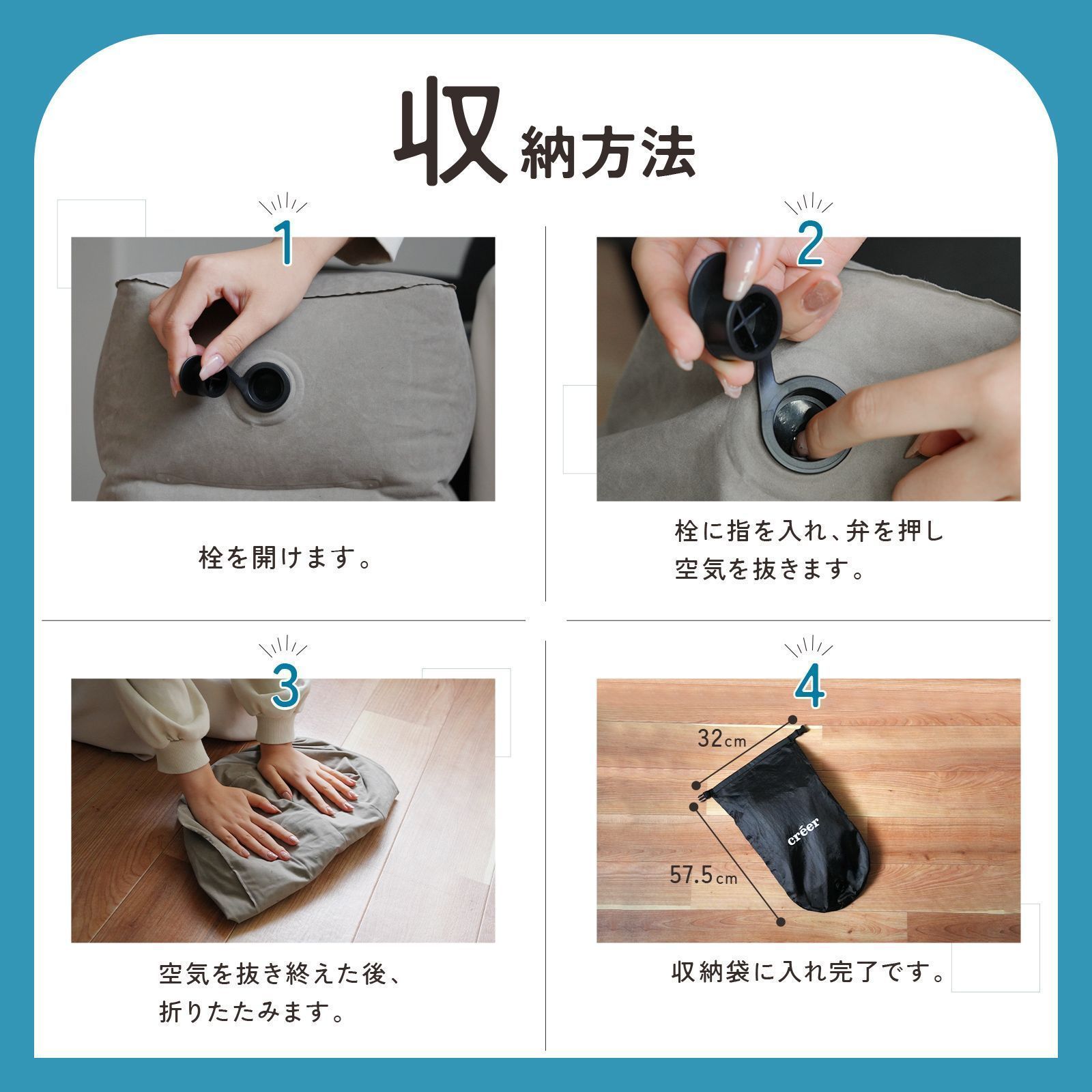 収納方法

1

栓を開けます。

2

栓に指を入れ、弁を押し
空気を抜きます。

3

空気を抜き終えた後、
折りたたみます。

4

32cm

57.5cm

créer

収納袋に入れ完了です。