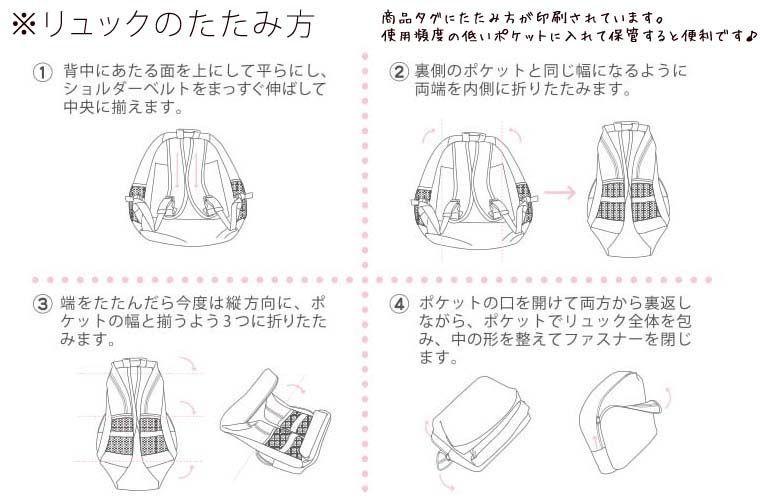 ※リュックのたたみ方

商品タグにたたみ方が印刷されています。
使用頻度の低いポケットに入れて保管すると便利です♪

① 背中にあたる面を上にして平らにし、ショルダーベルトをまっすぐ伸ばして中央に揃えます。

② 裏側のポケットと同じ幅になるように両端を内側に折りたたみます。

③ 端をたたんだら今度は縦方向に、ポケットの幅と揃うよう3つに折りたたみます。

④ ポケットの口を開けて両方から裏返しながら、ポケットでリュック全体を包み、中の形を整えてファスナーを閉じます。